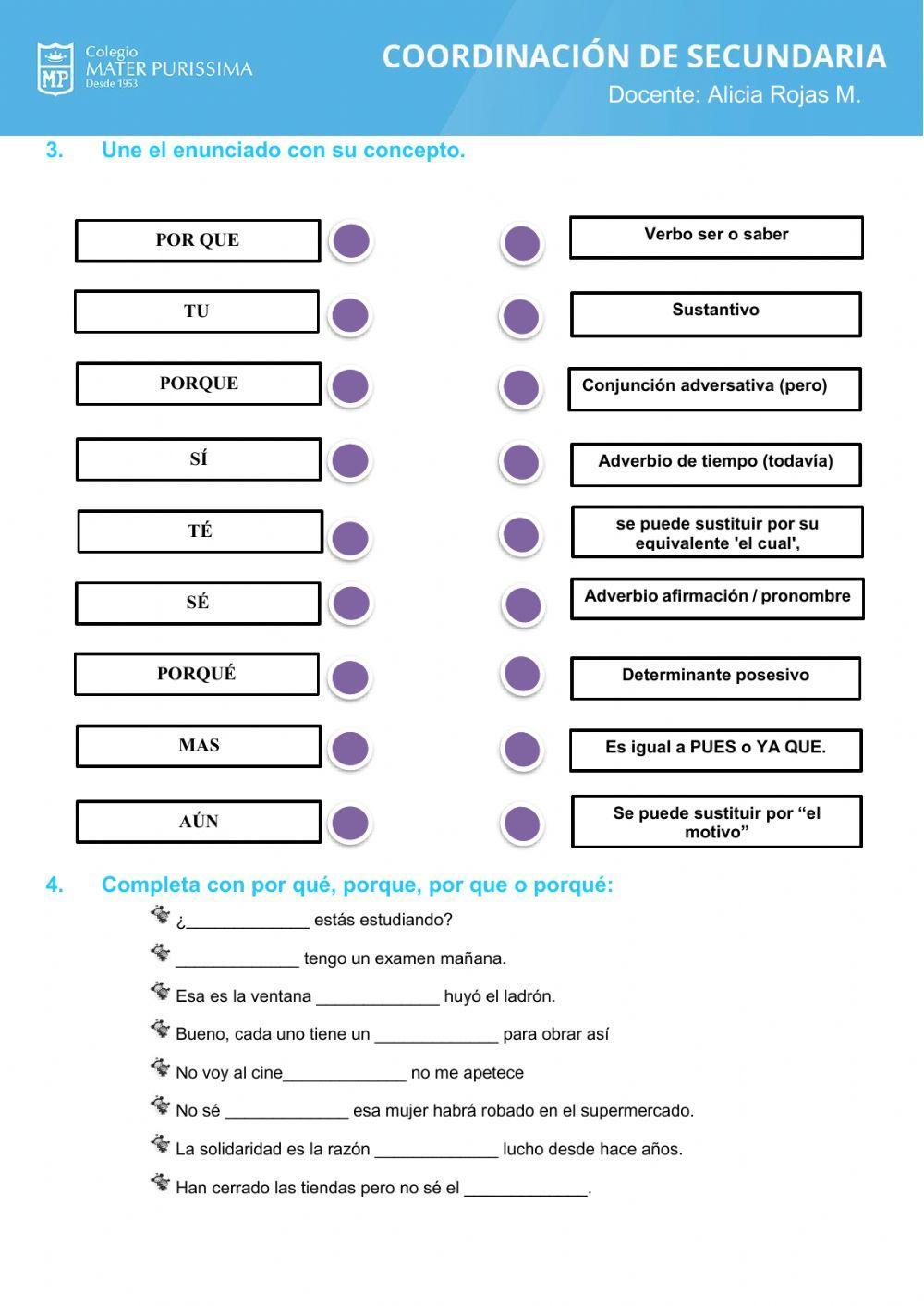 MP Colegio MATER PURISSIMA Desde 1953

COORDINACIÓN DE SECUNDARIA
Docente: Alicia Rojas M.

3. Une el enunciado con su concepto.

POR QUE

TU

PORQUE

SÍ

TÉ

SÉ

PORQUÉ

MAS

AÚN

Verbo ser o saber

Sustantivo

Conjunción adversativa (pero)

Adverbio de tiempo (todavía)

se puede sustituir por su equivalente 'el cual',

Adverbio afirmación / pronombre

Determinante posesivo

Es igual a PUES o YA QUE.

Se puede sustituir por “el motivo”

4. Completa con por qué, porque, por que o porqué:

¿_____________ estás estudiando?

_____________ tengo un examen mañana.

Esa es la ventana _____________ huyó el ladrón.

Bueno, cada uno tiene un _____________ para obrar así

No voy al cine_____________ no me apetece

No sé _____________ esa mujer habrá robado en el supermercado.

La solidaridad es la razón _____________ lucho desde hace años.

Han cerrado las tiendas pero no sé el _____________.