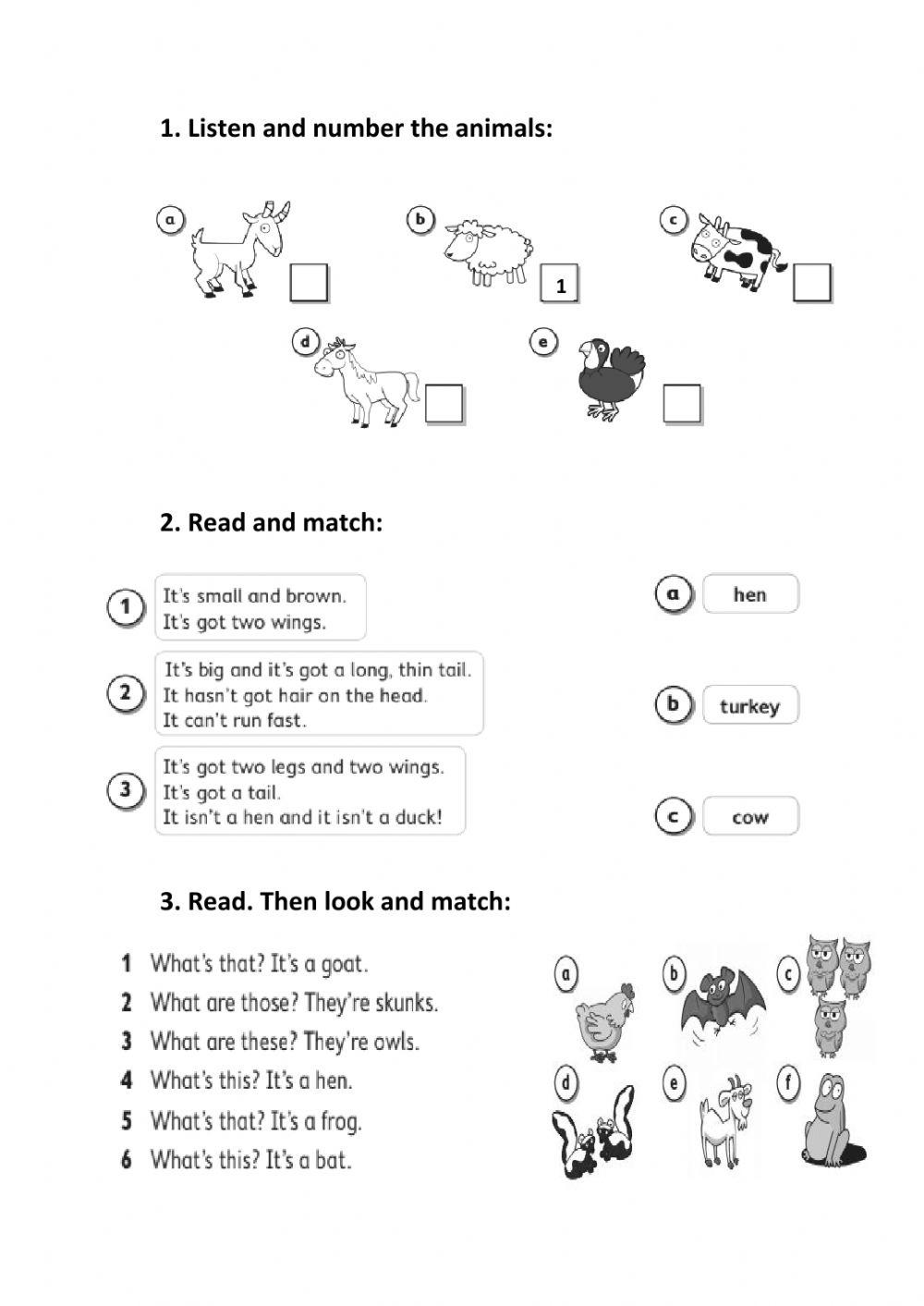 1. Listen and number the animals:

a

b

1

c

d

e

2. Read and match:

1 It's small and brown. It's got two wings.

2 It's big and it's got a long, thin tail. It hasn't got hair on the head. It can't run fast.

3 It's got two legs and two wings. It's got a tail. It isn't a hen and it isn't a duck!

a hen

b turkey

c cow

3. Read. Then look and match:

1 What's that? It's a goat.
2 What are those? They're skunks.
3 What are these? They're owls.
4 What's this? It's a hen.
5 What's that? It's a frog.
6 What's this? It's a bat.

a b c

d e f