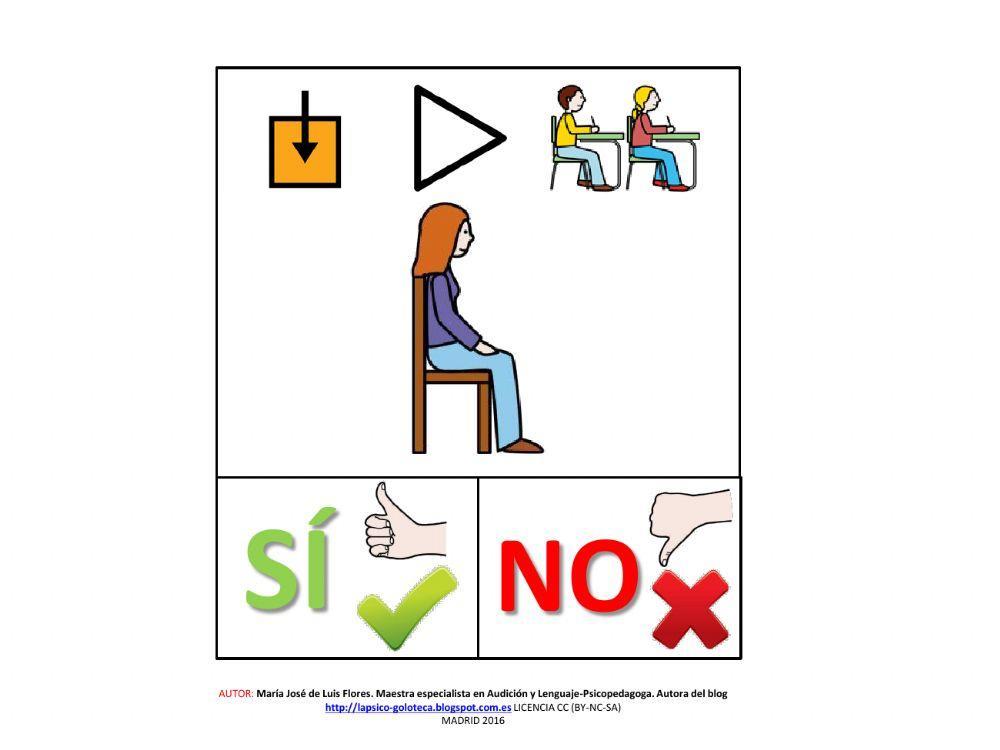 SÍ

NO

AUTOR: María José de Luis Flores. Maestra especialista en Audición y Lenguaje-Psicopedagoga. Autora del blog http://lapsico-goloteca.blogspot.com.es LICENCIA CC (BY-NC-SA)
MADRID 2016