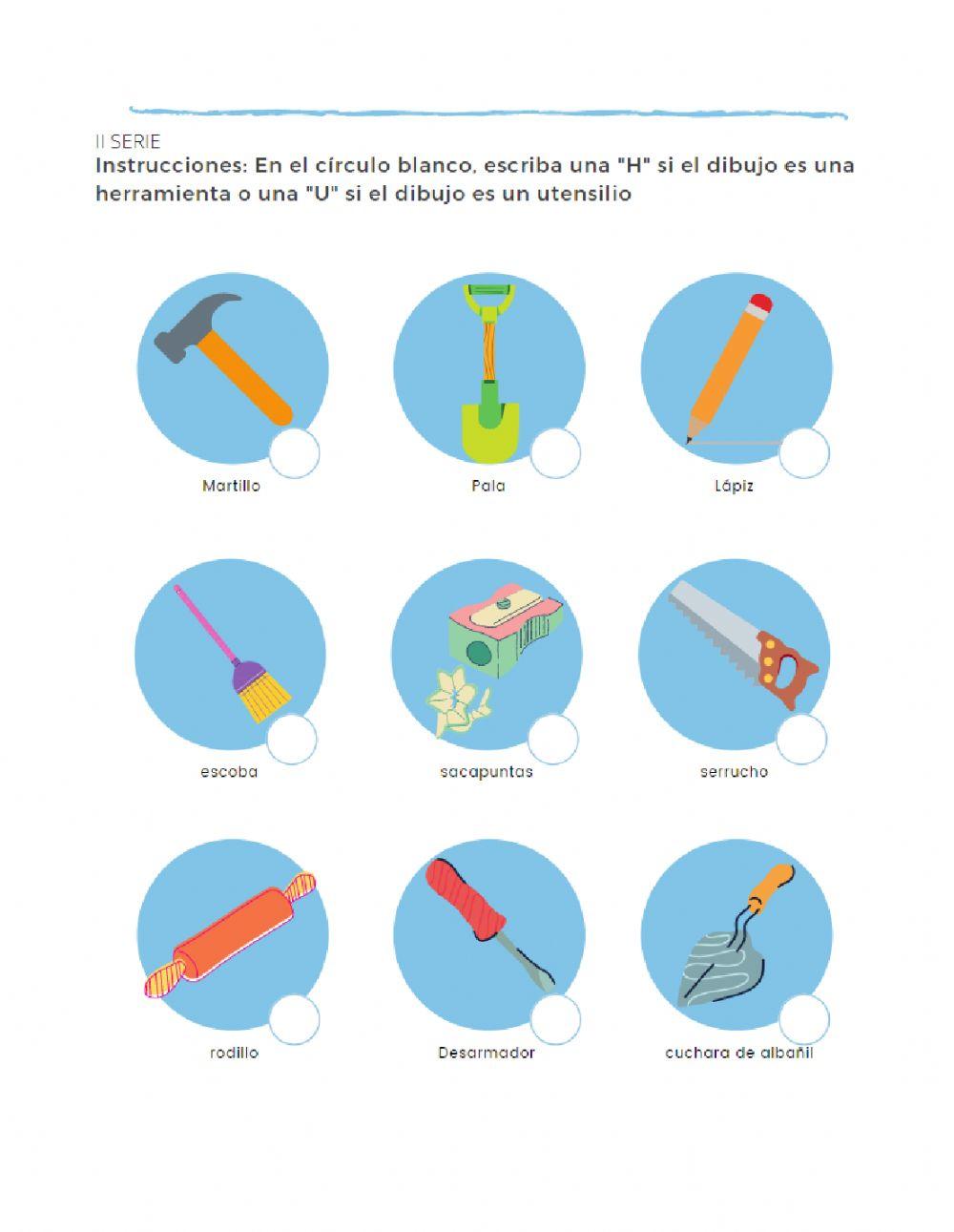 II SERIE
Instrucciones: En el círculo blanco, escriba una "H" si el dibujo es una herramienta o una "U" si el dibujo es un utensilio

Martillo

Pala

Lápiz

escoba

sacapuntas

serrucho

rodillo

Desarmador

cuchara de albañil