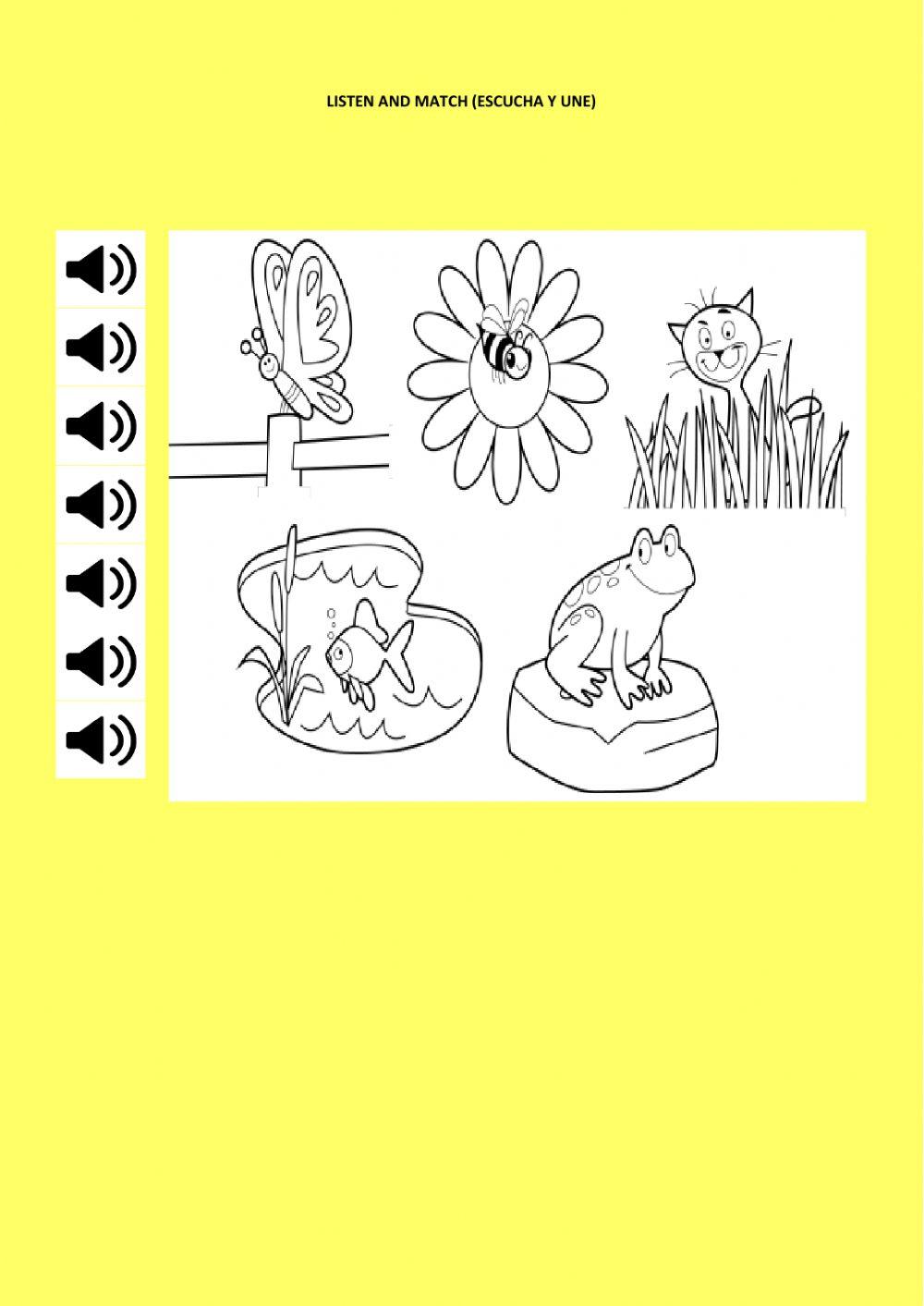 LISTEN AND MATCH (ESCUCHA Y UNE)