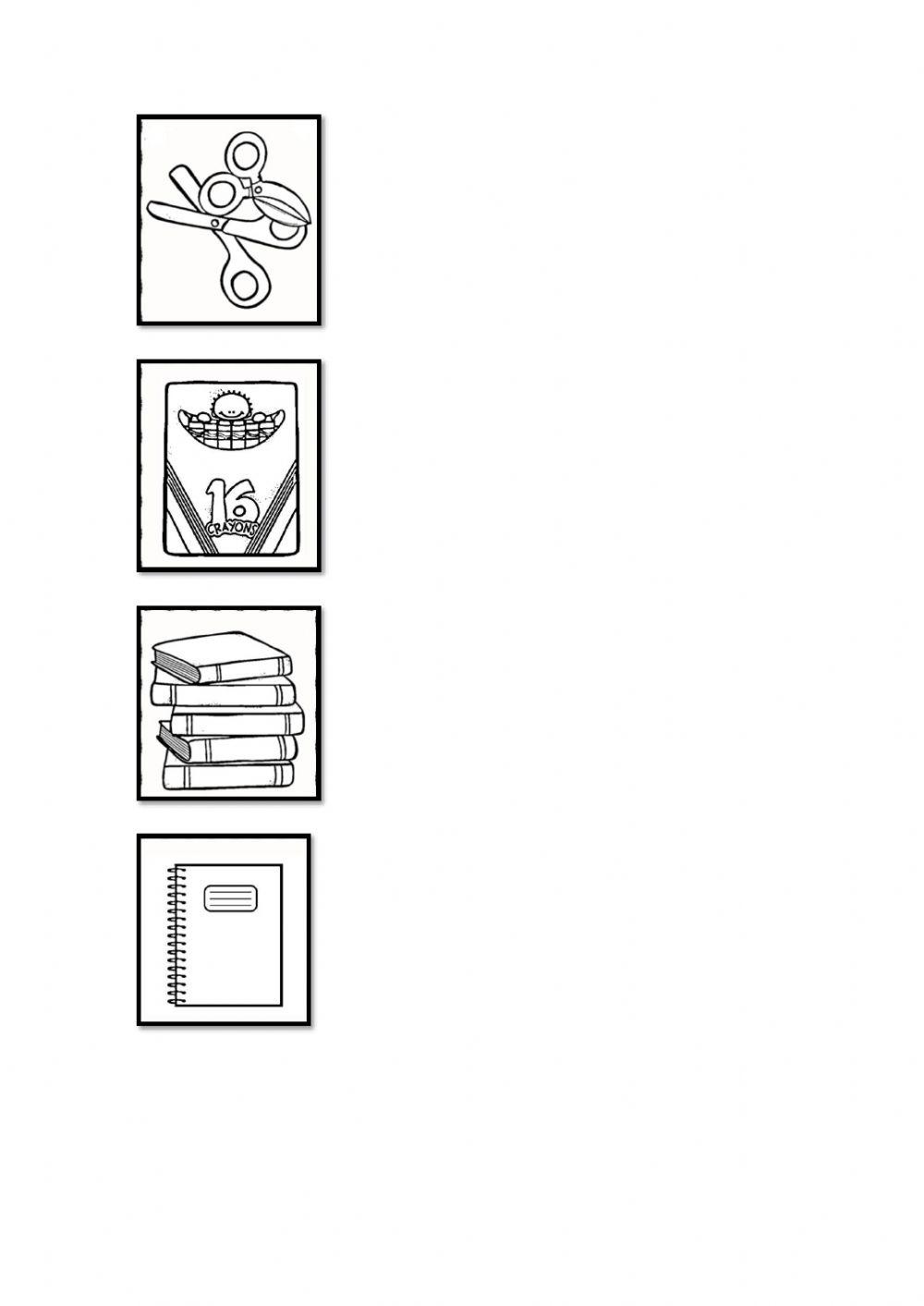 16
CRAYONS