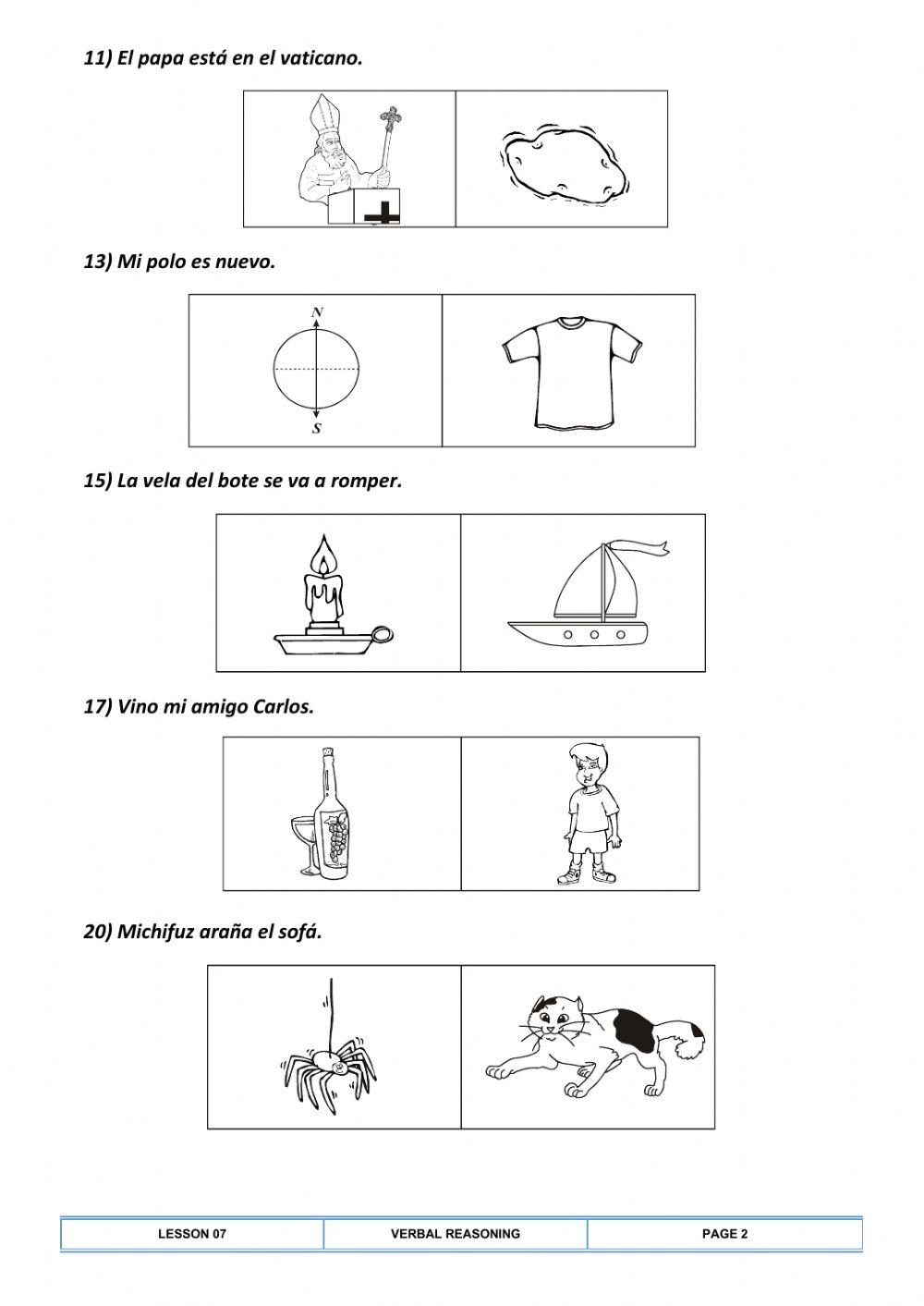 11) El papa está en el vaticano.

13) Mi polo es nuevo.

N

S

15) La vela del bote se va a romper.

17) Vino mi amigo Carlos.

20) Michifuz araña el sofá.

| LESSON 07 | VERBAL REASONING | PAGE 2 |
|---|---|---|