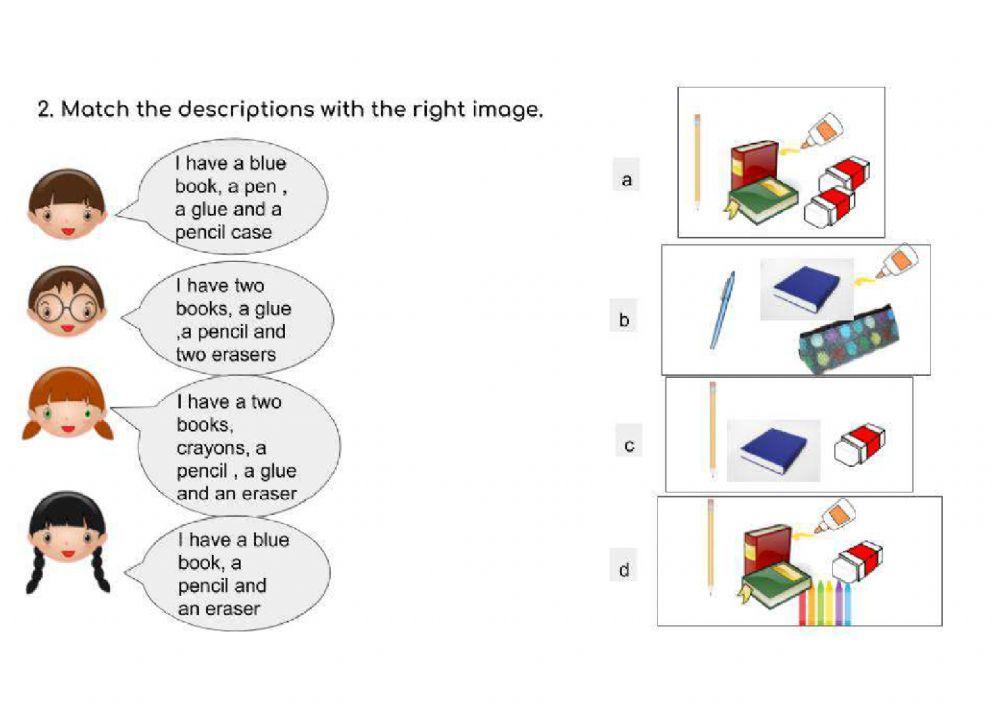 2. Match the descriptions with the right image.

I have a blue book, a pen , a glue and a pencil case

I have two books, a glue ,a pencil and two erasers

I have a two books, crayons, a pencil , a glue and an eraser

I have a blue book, a pencil and an eraser

a

b

c

d