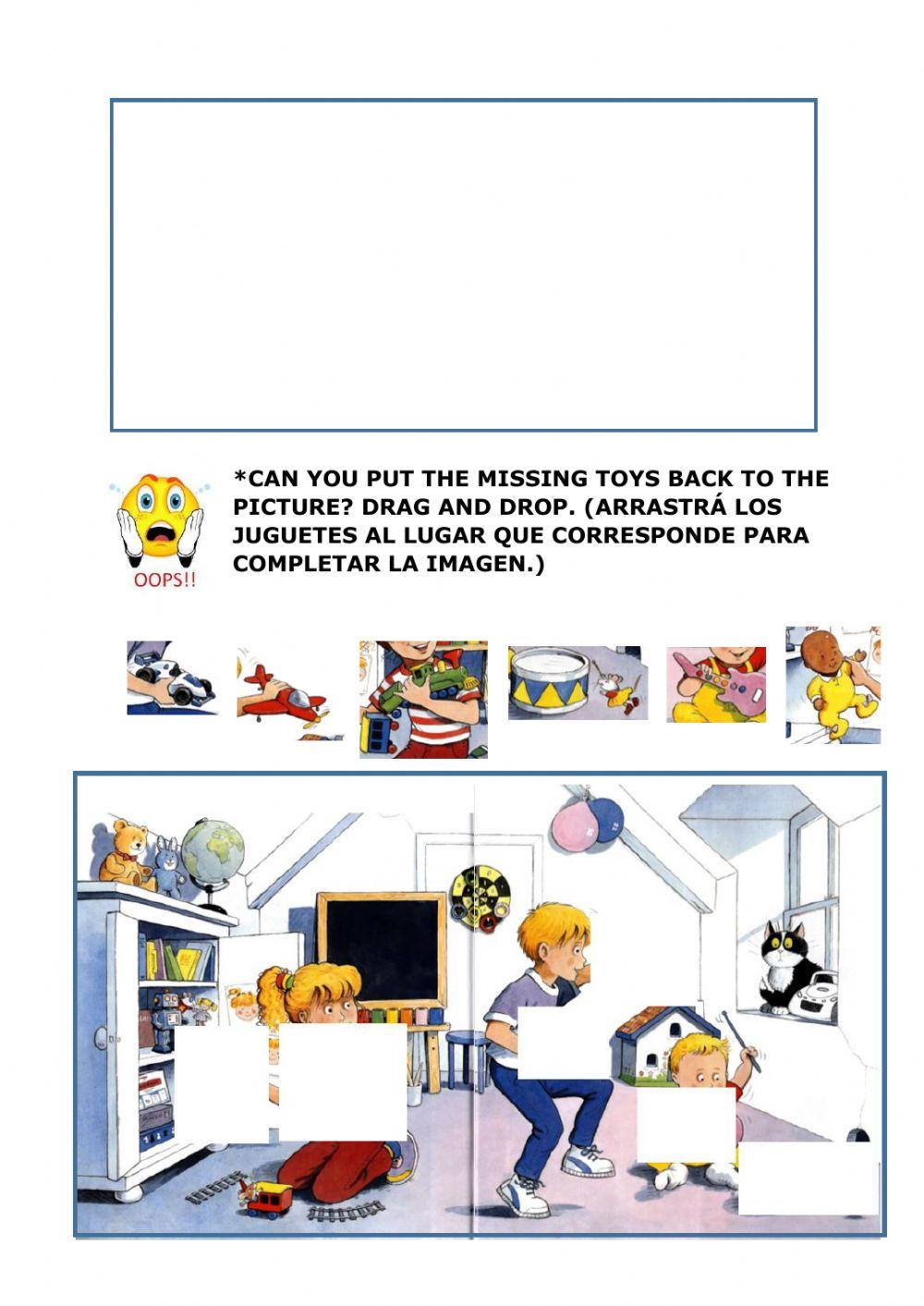 OOPS!!

*CAN YOU PUT THE MISSING TOYS BACK TO THE PICTURE? DRAG AND DROP. (ARRASTRÁ LOS JUGUETES AL LUGAR QUE CORRESPONDE PARA COMPLETAR LA IMAGEN.)