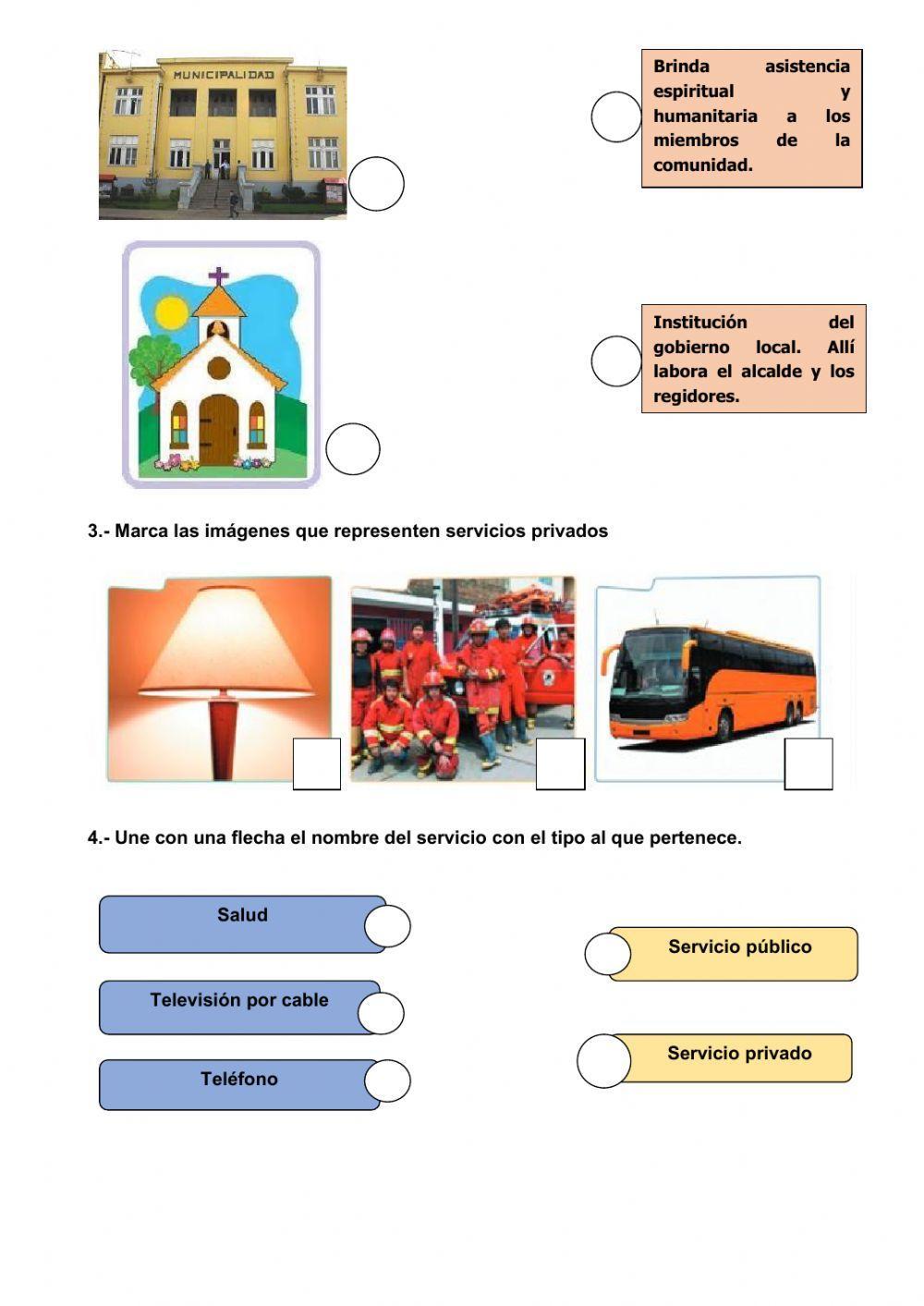 MUNICIPALIDAD

Brinda asistencia espiritual y humanitaria a los miembros de la comunidad.

Institución del gobierno local. Allí labora el alcalde y los regidores.

3.- Marca las imágenes que representen servicios privados

4.- Une con una flecha el nombre del servicio con el tipo al que pertenece.

Salud

Televisión por cable

Teléfono

Servicio público

Servicio privado