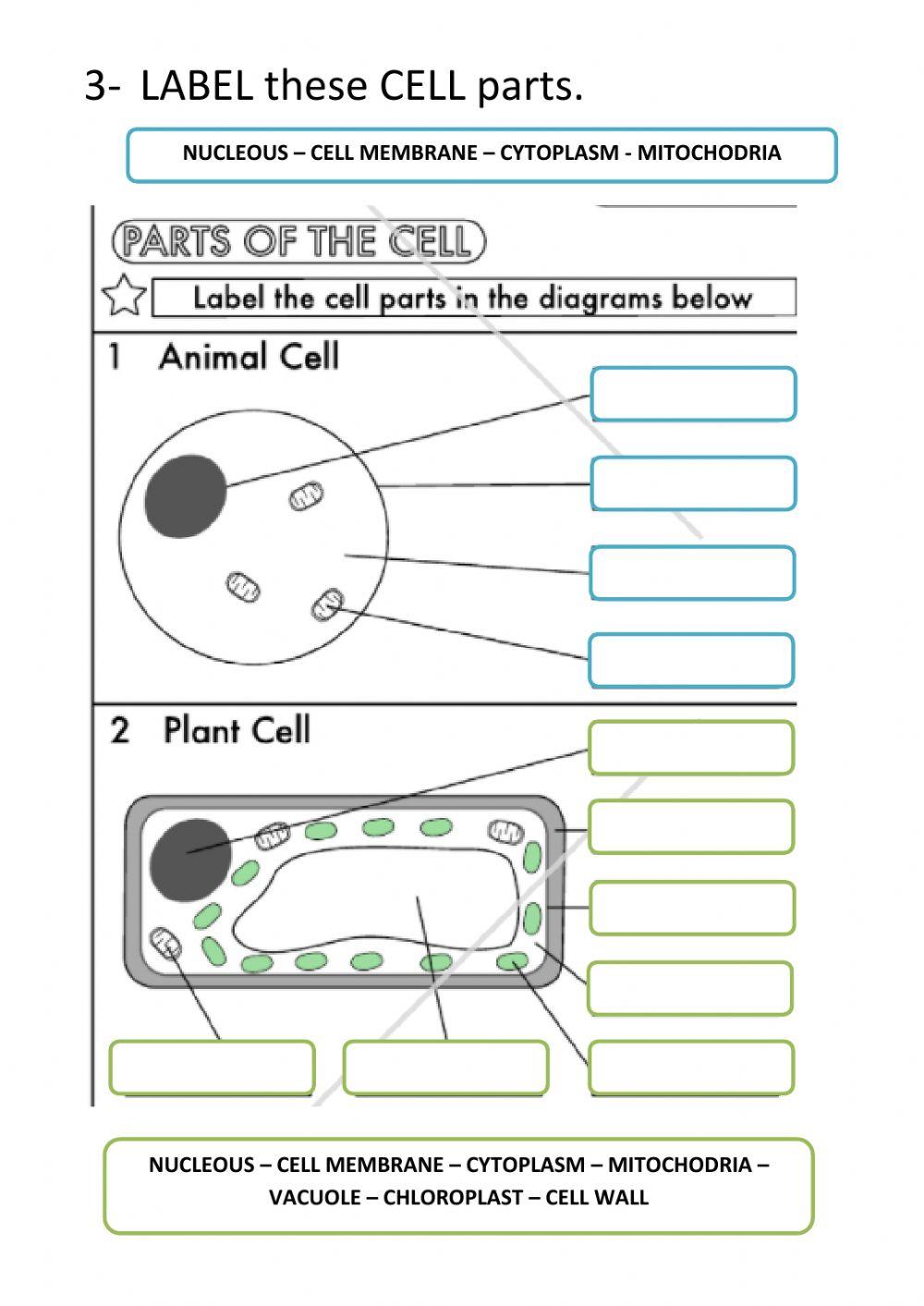 3- LABEL these CELL parts.

NUCLEOUS – CELL MEMBRANE – CYTOPLASM - MITOCHODRIA

PARTS OF THE CELL

Label the cell parts in the diagrams below

1 Animal Cell

2 Plant Cell

NUCLEOUS – CELL MEMBRANE – CYTOPLASM – MITOCHODRIA – VACUOLE – CHLOROPLAST – CELL WALL