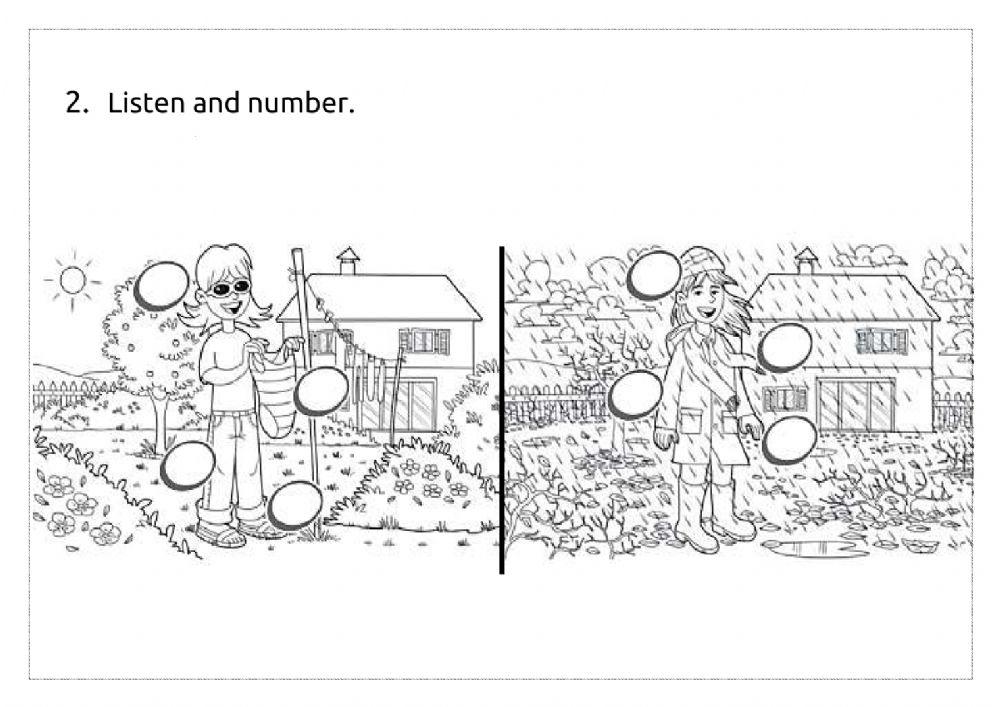 2. Listen and number.