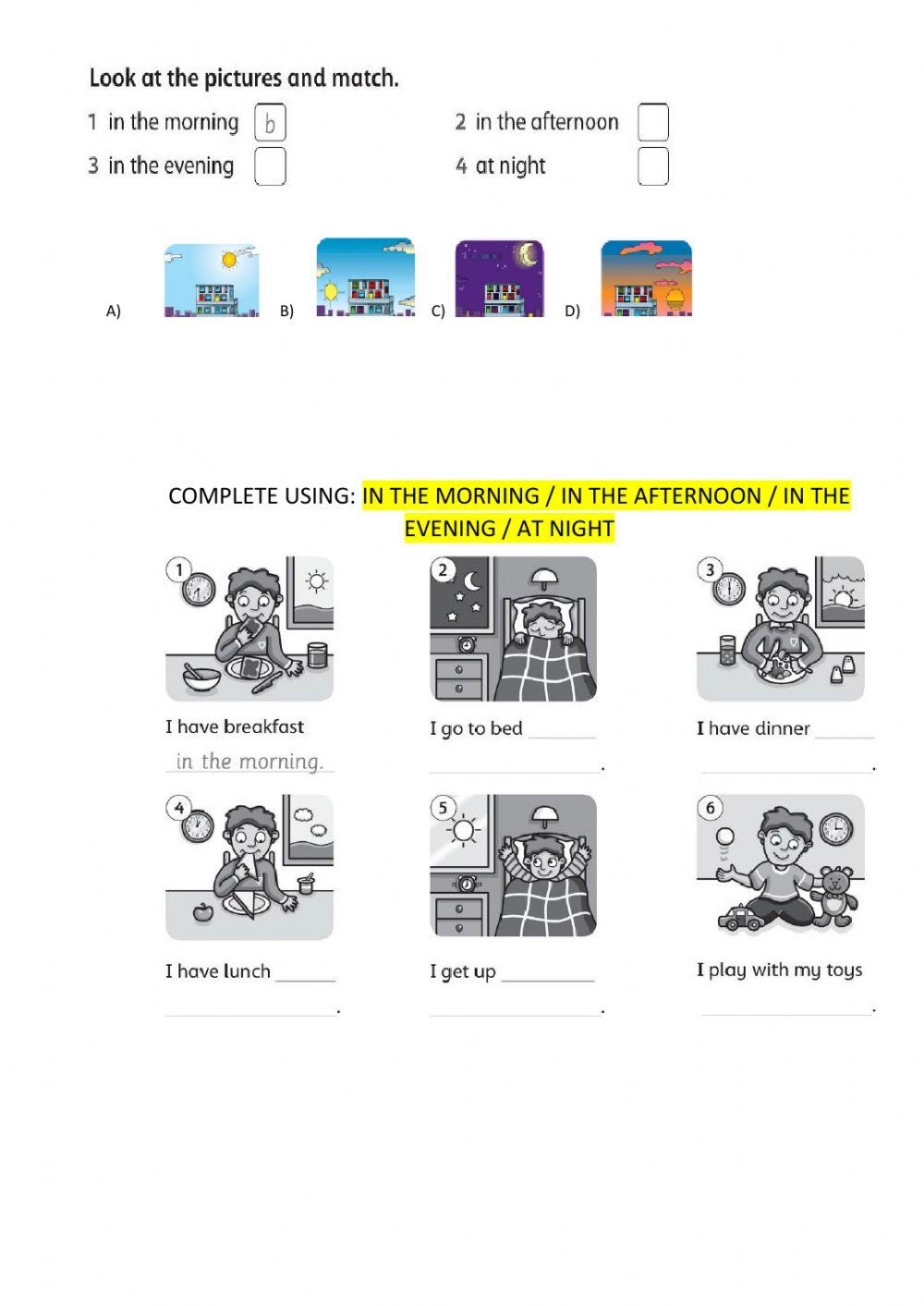 Look at the pictures and match.

1 in the morning b
2 in the afternoon
3 in the evening
4 at night

A) B) C) D)

COMPLETE USING: IN THE MORNING / IN THE AFTERNOON / IN THE EVENING / AT NIGHT

1
I have breakfast
in the morning.

2
I go to bed ______
______.

3
I have dinner ______
______.

4
I have lunch ______
______.

5
I get up ______
______.

6
I play with my toys
______.