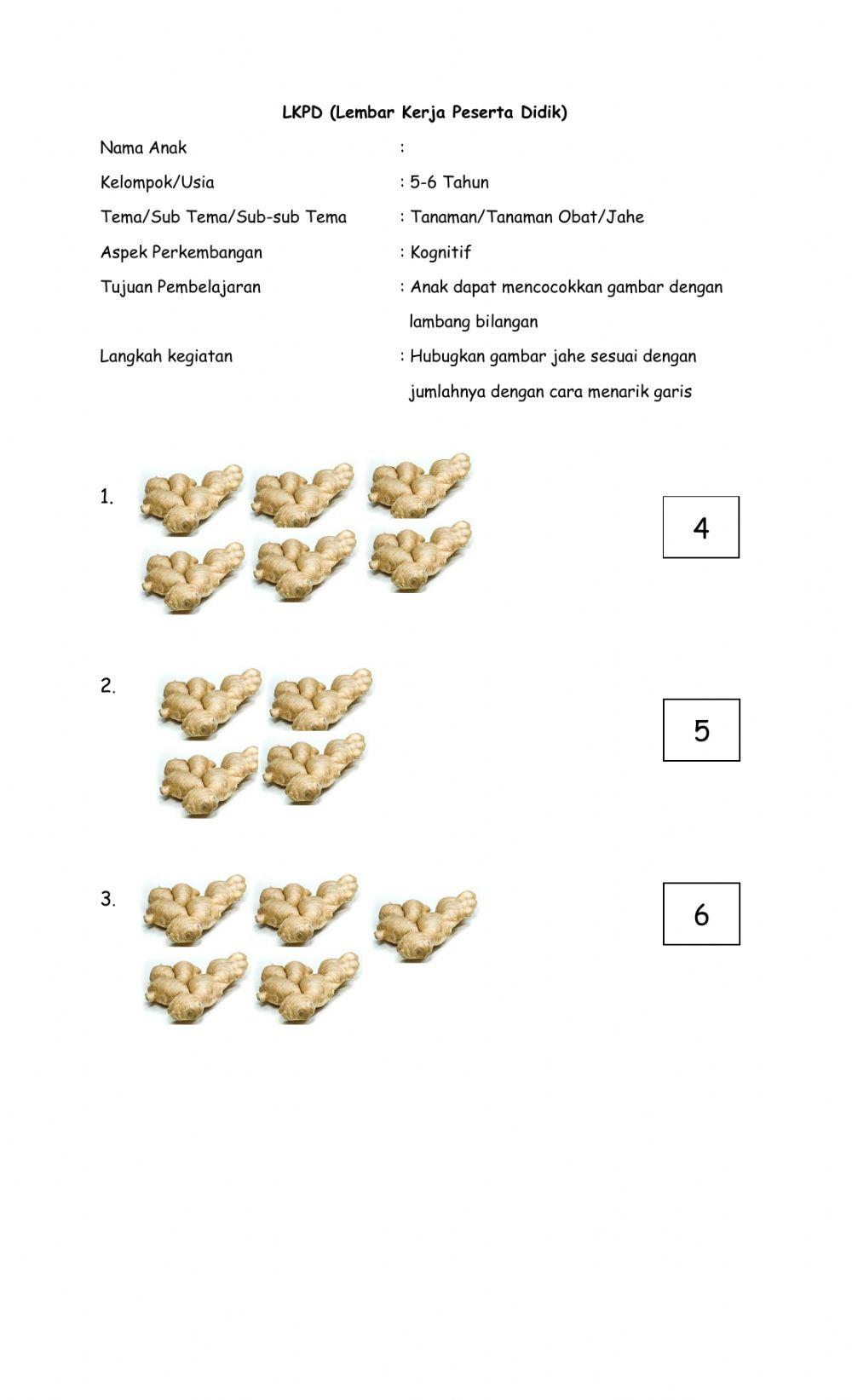 LKPD (Lembar Kerja Peserta Didik)

Nama Anak :

Kelompok/Usia : 5-6 Tahun

Tema/Sub Tema/Sub-sub Tema : Tanaman/Tanaman Obat/Jahe

Aspek Perkembangan : Kognitif

Tujuan Pembelajaran : Anak dapat mencocokkan gambar dengan lambang bilangan

Langkah kegiatan : Hubugkan gambar jahe sesuai dengan jumlahnya dengan cara menarik garis

1.

4

2.

5

3.

6