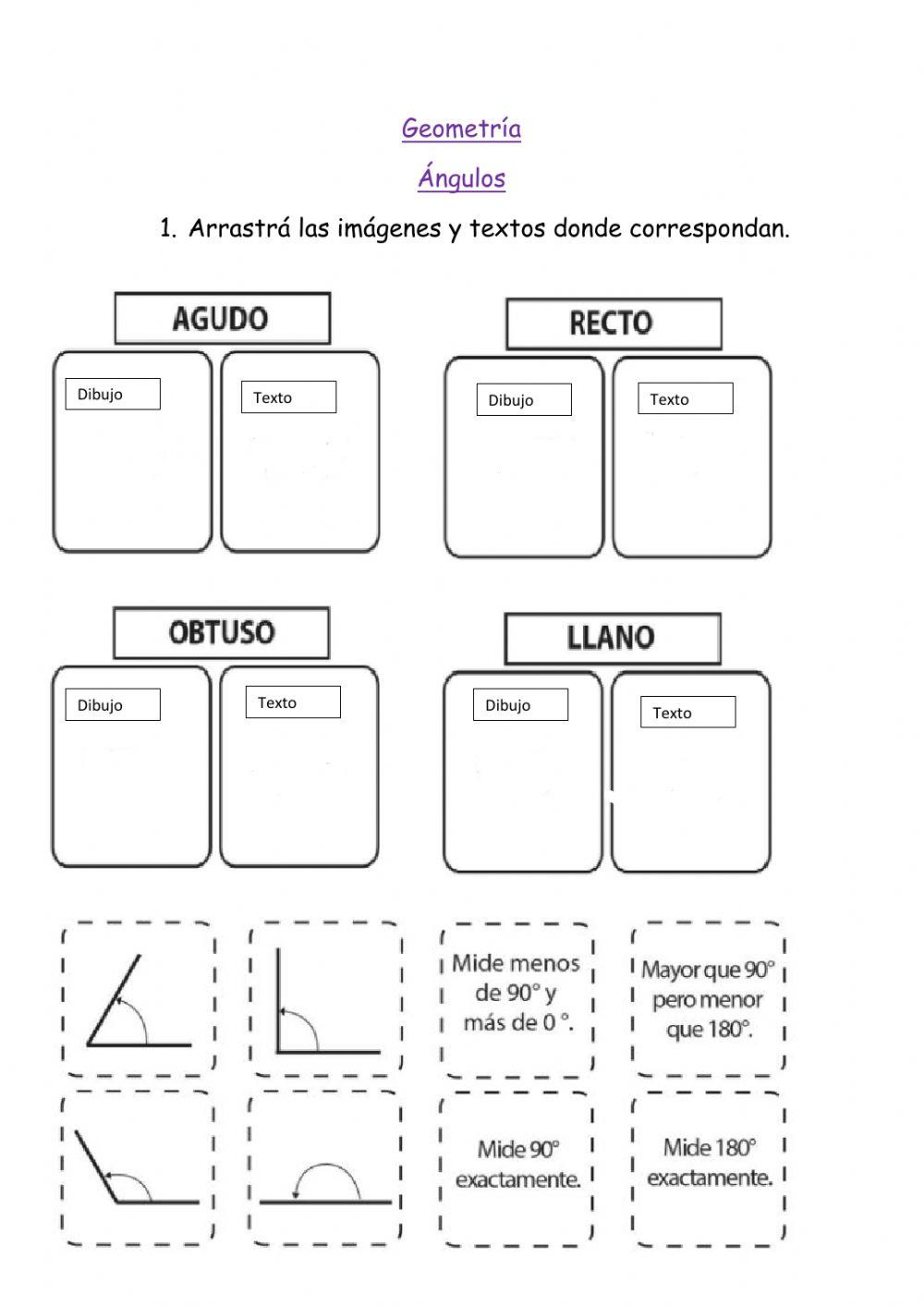 Geometría

Ángulos

1. Arrastrá las imágenes y textos donde correspondan.

AGUDO

Dibujo

Texto

RECTO

Dibujo

Texto

OBTUSO

Dibujo

Texto

LLANO

Dibujo

Texto

Mide menos de 90° y más de 0 °.

Mayor que 90° pero menor que 180°.

Mide 90° exactamente.

Mide 180° exactamente.