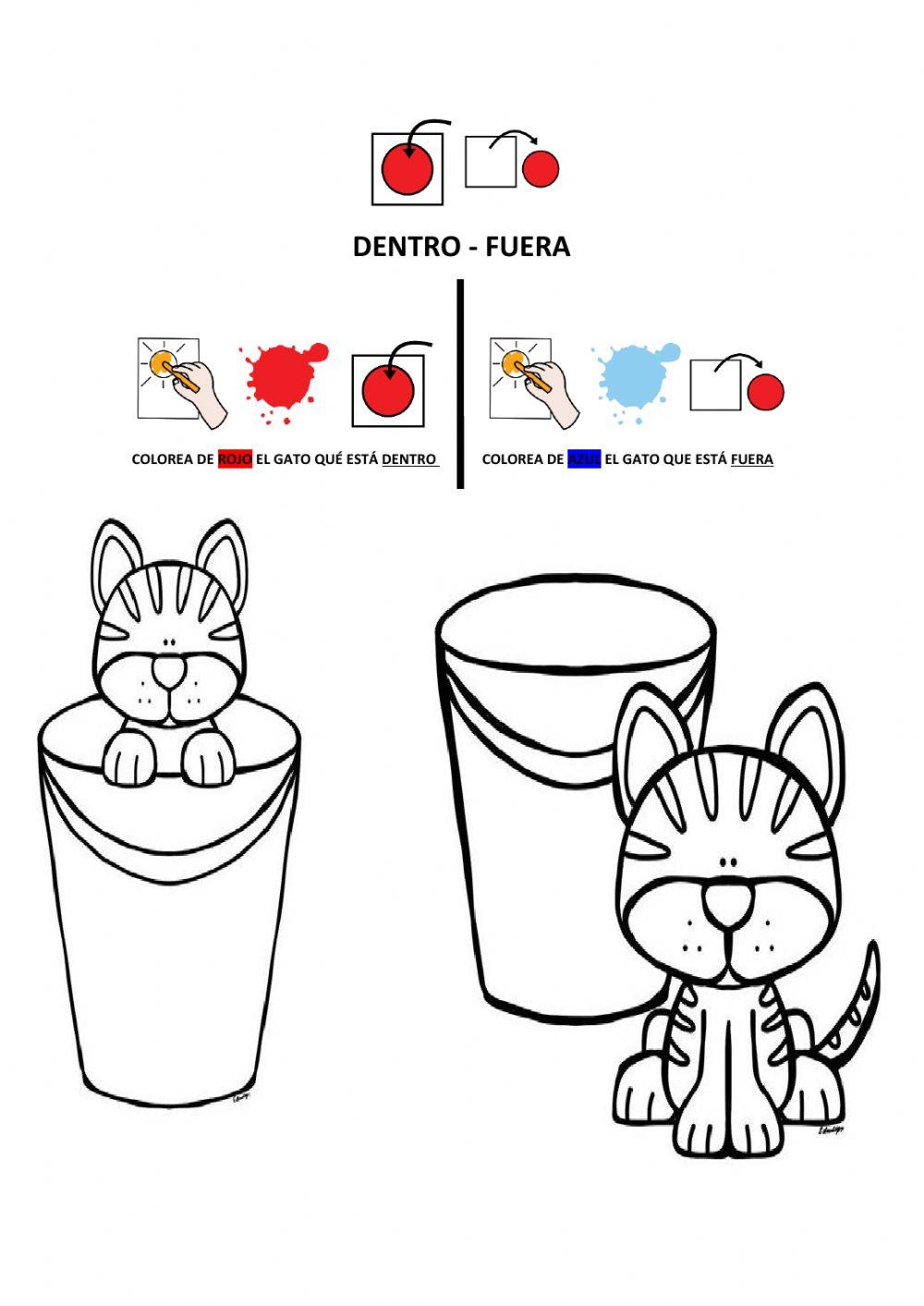 DENTRO - FUERA

COLOREA DE ROJO EL GATO QUÉ ESTÁ DENTRO

COLOREA DE AZUL EL GATO QUE ESTÁ FUERA