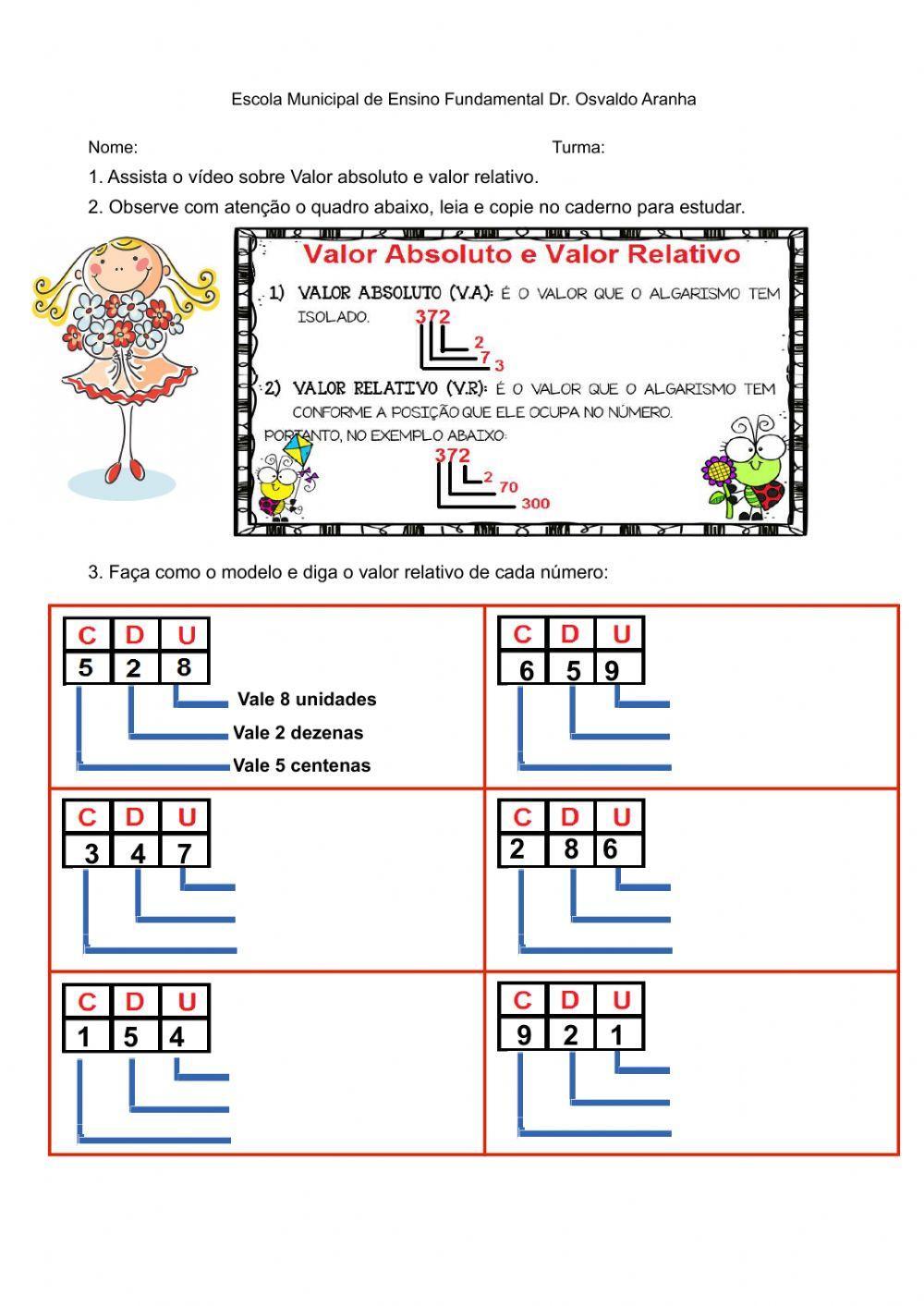 Escola Municipal de Ensino Fundamental Dr. Osvaldo Aranha

Nome: Turma:

1. Assista o vídeo sobre Valor absoluto e valor relativo.

2. Observe com atenção o quadro abaixo, leia e copie no caderno para estudar.

Valor Absoluto e Valor Relativo

1) VALOR ABSOLUTO (V.A): É O VALOR QUE O ALGARISMO TEM ISOLADO.

372
2
7
3

2) VALOR RELATIVO (V.R): É O VALOR QUE O ALGARISMO TEM CONFORME A POSIÇÃO QUE ELE OCUPA NO NÚMERO.

PORTANTO, NO EXEMPLO ABAIXO:

372
2
70
300

3. Faça como o modelo e diga o valor relativo de cada número:

| C | D | U |
|---|---|---|
| 5 | 2 | 8 |

Vale 8 unidades
Vale 2 dezenas
Vale 5 centenas

| C | D | U |
|---|---|---|
| 6 | 5 | 9 |

| C | D | U |
|---|---|---|
| 3 | 4 | 7 |

| C | D | U |
|---|---|---|
| 2 | 8 | 6 |

| C | D | U |
|---|---|---|
| 1 | 5 | 4 |

| C | D | U |
|---|---|---|
| 9 | 2 | 1 |