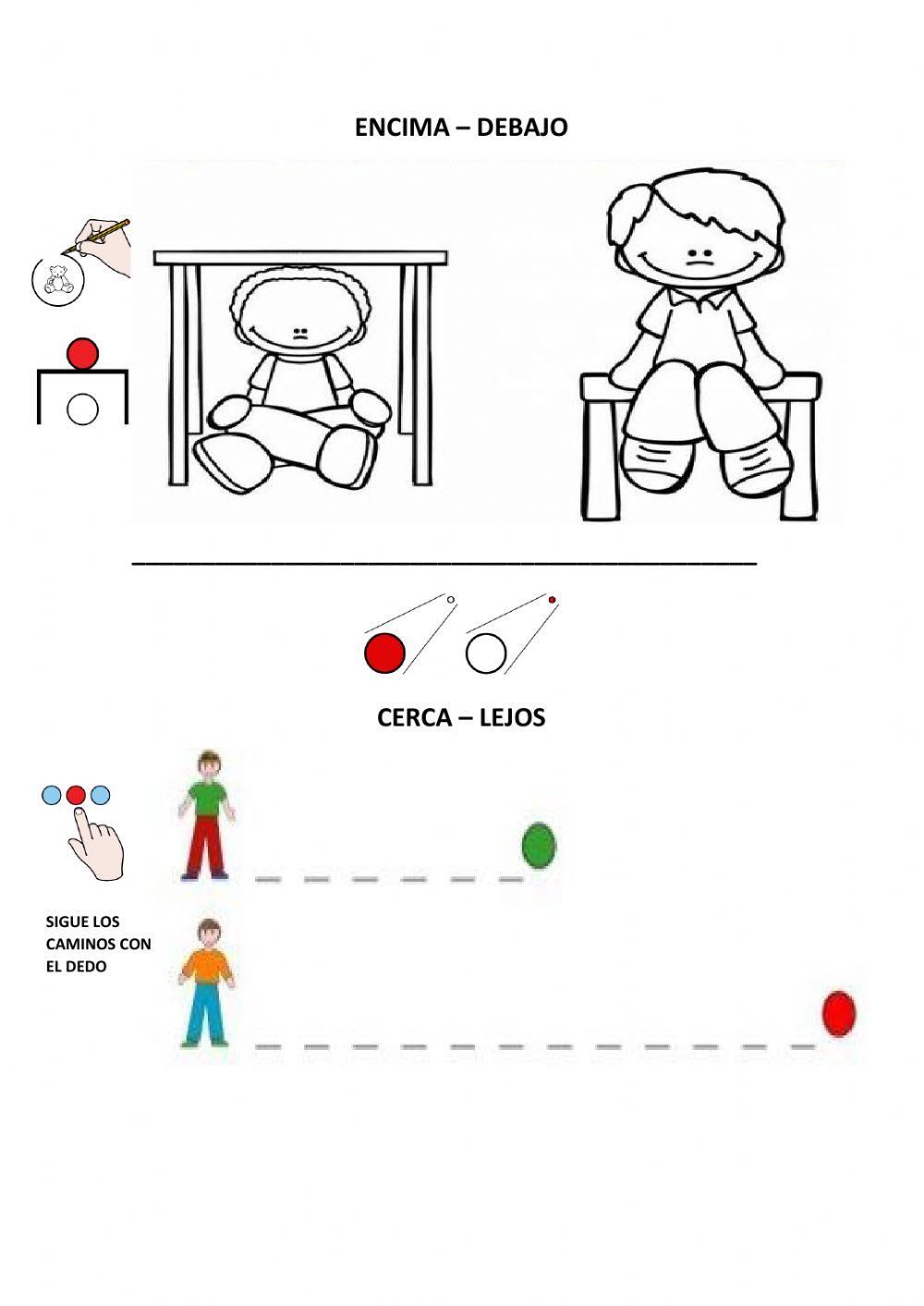 ENCIMA – DEBAJO

CERCA – LEJOS

SIGUE LOS CAMINOS CON EL DEDO