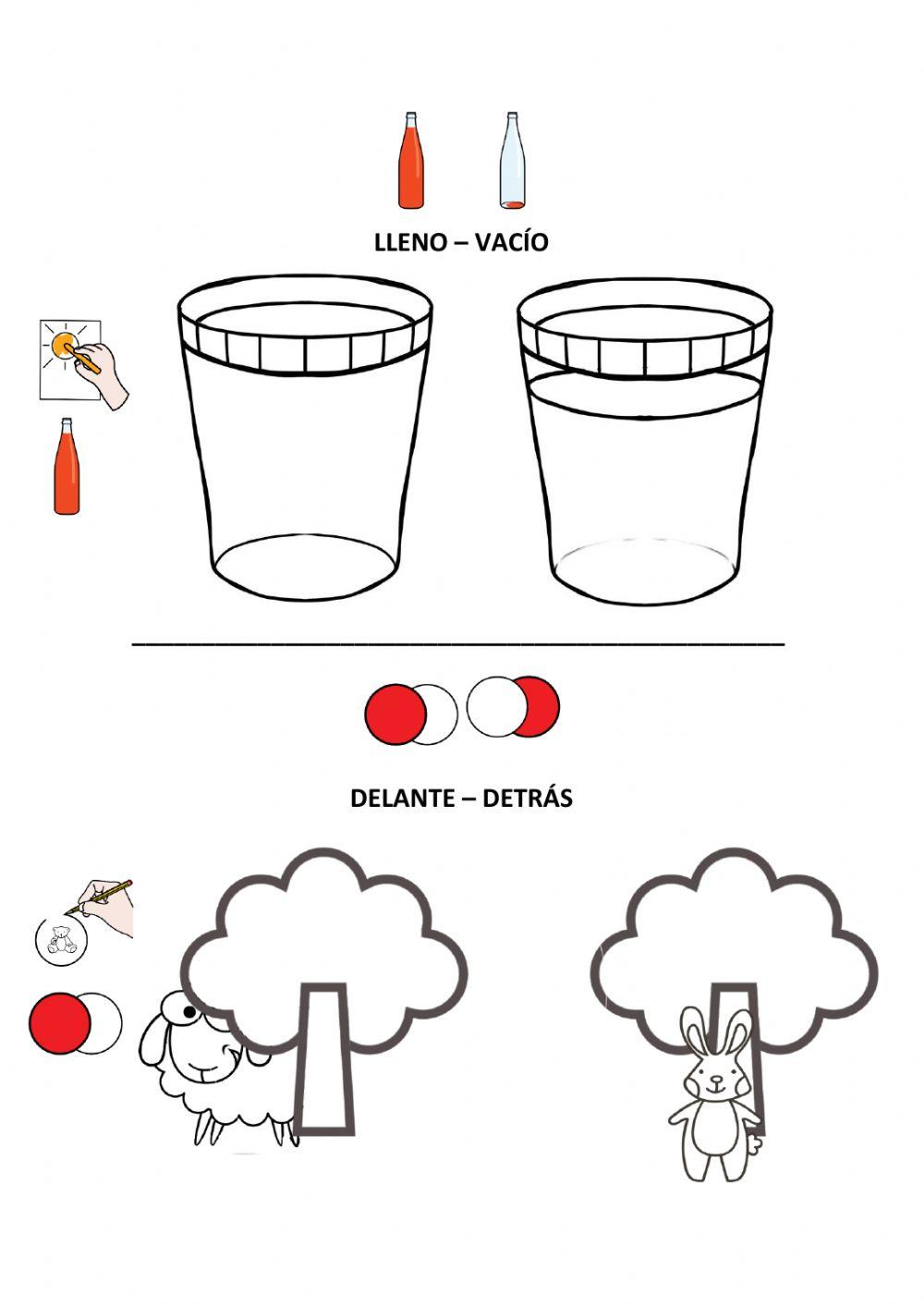 LLENO – VACÍO

DELANTE – DETRÁS