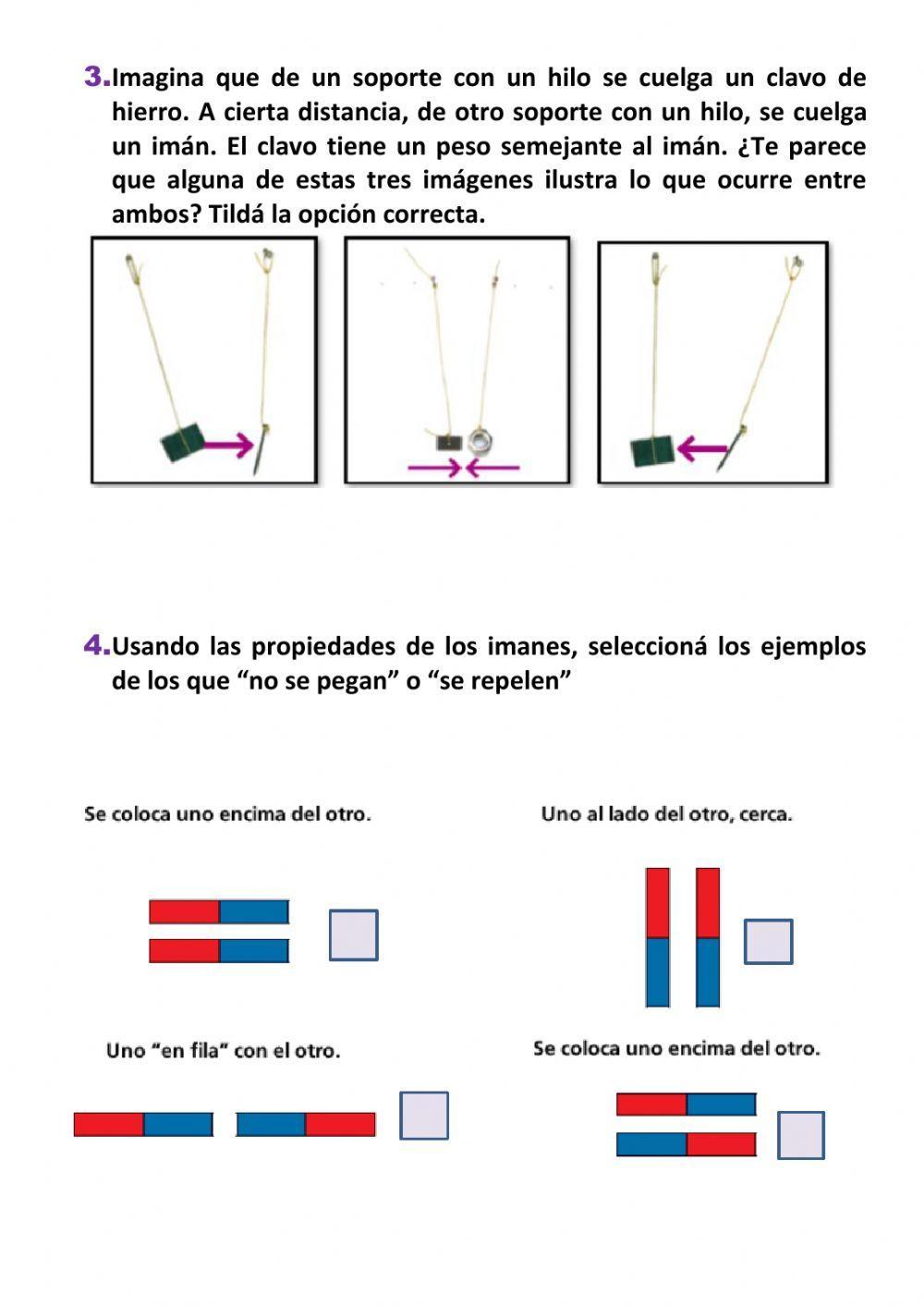 3. Imagina que de un soporte con un hilo se cuelga un clavo de hierro. A cierta distancia, de otro soporte con un hilo, se cuelga un imán. El clavo tiene un peso semejante al imán. ¿Te parece que alguna de estas tres imágenes ilustra lo que ocurre entre ambos? Tildá la opción correcta.

4. Usando las propiedades de los imanes, seleccioná los ejemplos de los que “no se pegan” o “se repelen”

Se coloca uno encima del otro.

Uno al lado del otro, cerca.

Uno “en fila” con el otro.

Se coloca uno encima del otro.