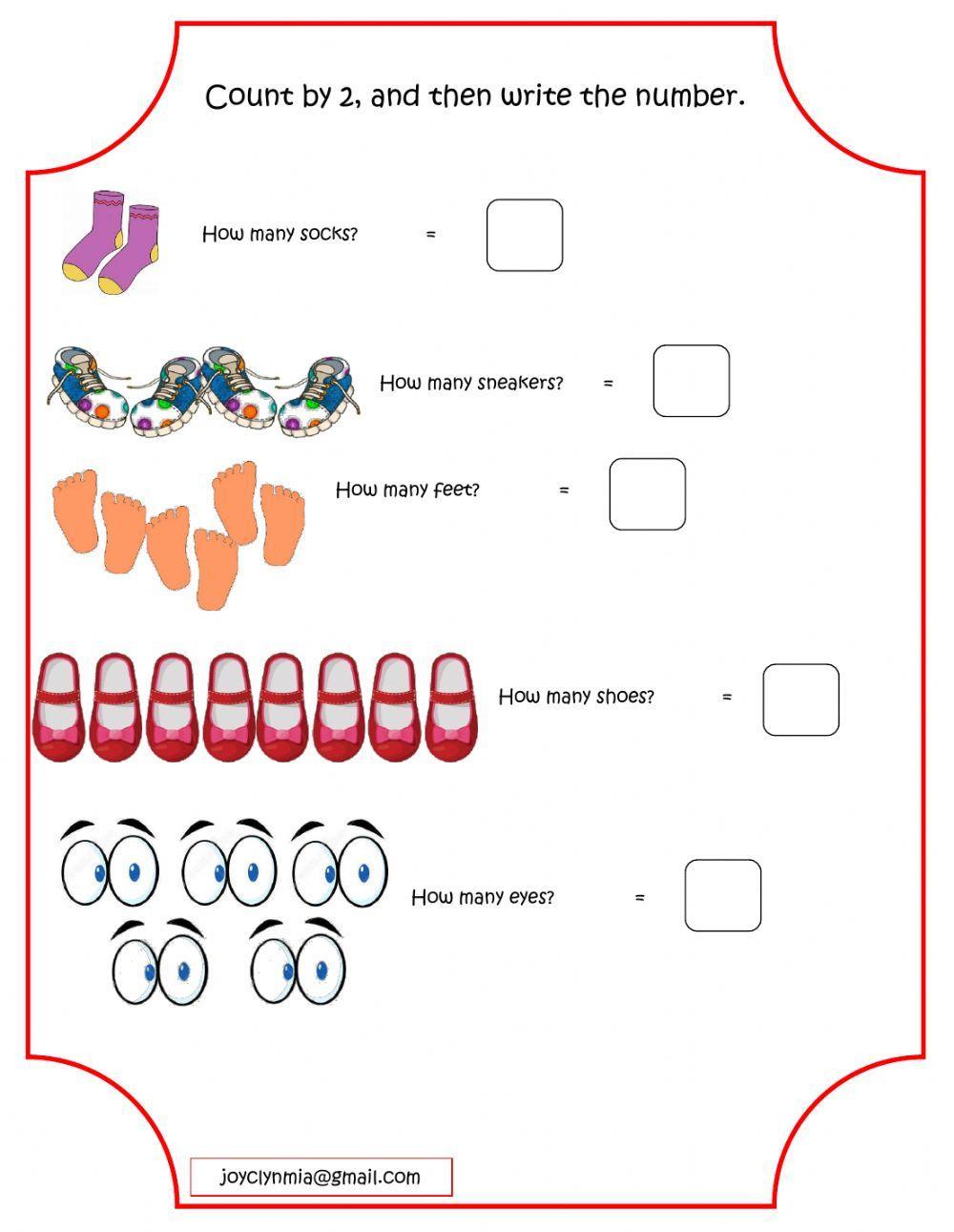 Count by 2, and then write the number.

How many socks? =

How many sneakers? =

How many feet? =

How many shoes? =

How many eyes? =

joyclynmia@gmail.com