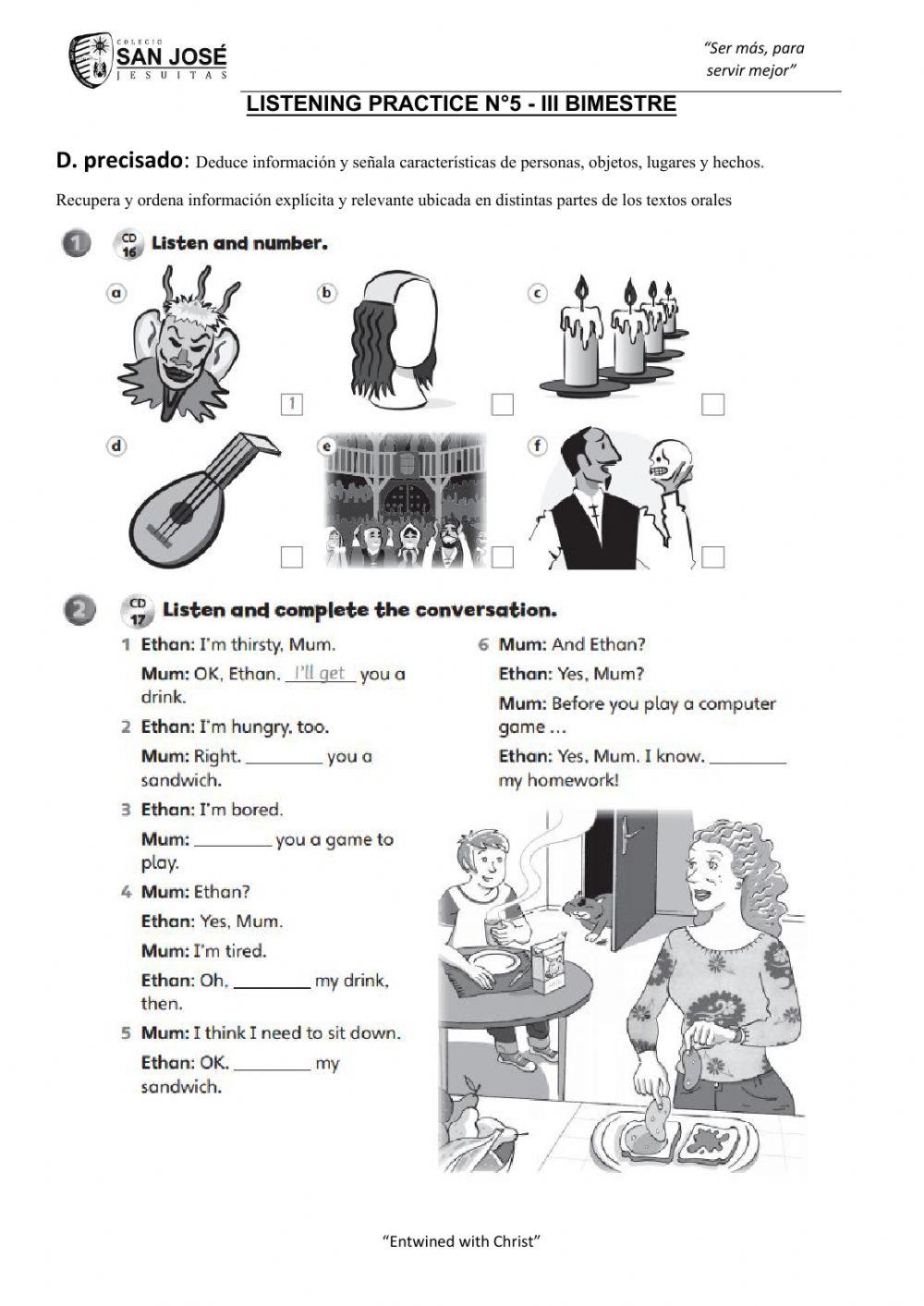 COLEGIO SAN JOSÉ JESUITAS

"Ser más, para servir mejor"

LISTENING PRACTICE N°5 - III BIMESTRE

D. precisado: Deduce información y señala características de personas, objetos, lugares y hechos.

Recupera y ordena información explícita y relevante ubicada en distintas partes de los textos orales

1 CD 16 Listen and number.

a 1
b
c
d
e
f

2 CD 17 Listen and complete the conversation.

1 Ethan: I'm thirsty, Mum.
Mum: OK, Ethan. I'll get you a drink.

2 Ethan: I'm hungry, too.
Mum: Right. ________ you a sandwich.

3 Ethan: I'm bored.
Mum: ________ you a game to play.

4 Mum: Ethan?
Ethan: Yes, Mum.
Mum: I'm tired.
Ethan: Oh, ________ my drink, then.

5 Mum: I think I need to sit down.
Ethan: OK. ________ my sandwich.

6 Mum: And Ethan?
Ethan: Yes, Mum?
Mum: Before you play a computer game ...
Ethan: Yes, Mum. I know. ________ my homework!

"Entwined with Christ"