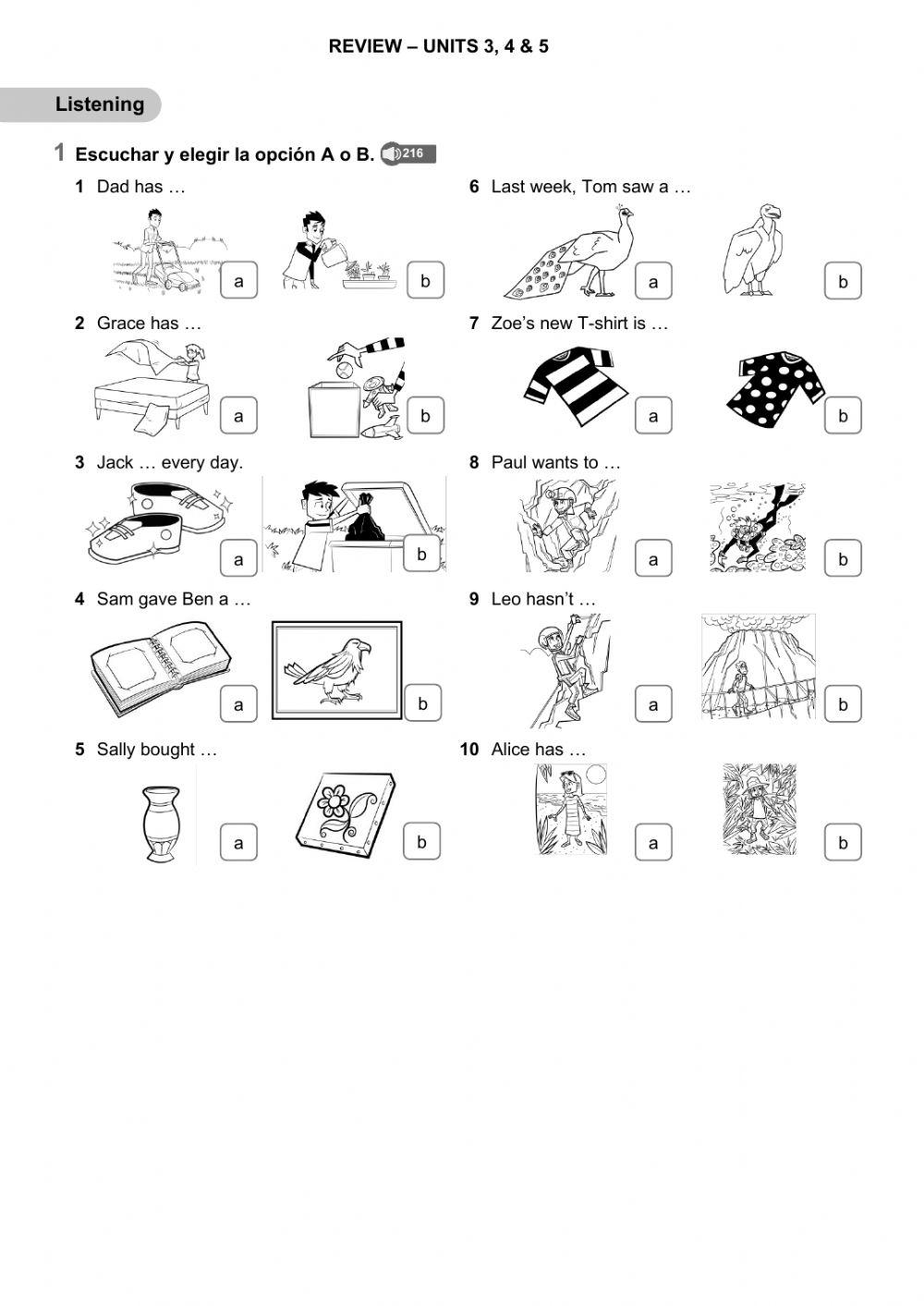 REVIEW – UNITS 3, 4 & 5

Listening

1 Escuchar y elegir la opción A o B. 216

1 Dad has …

a b

2 Grace has …

a b

3 Jack … every day.

a b

4 Sam gave Ben a …

a b

5 Sally bought …

a b

6 Last week, Tom saw a …

a b

7 Zoe's new T-shirt is …

a b

8 Paul wants to …

a b

9 Leo hasn't …

a b

10 Alice has …

a b