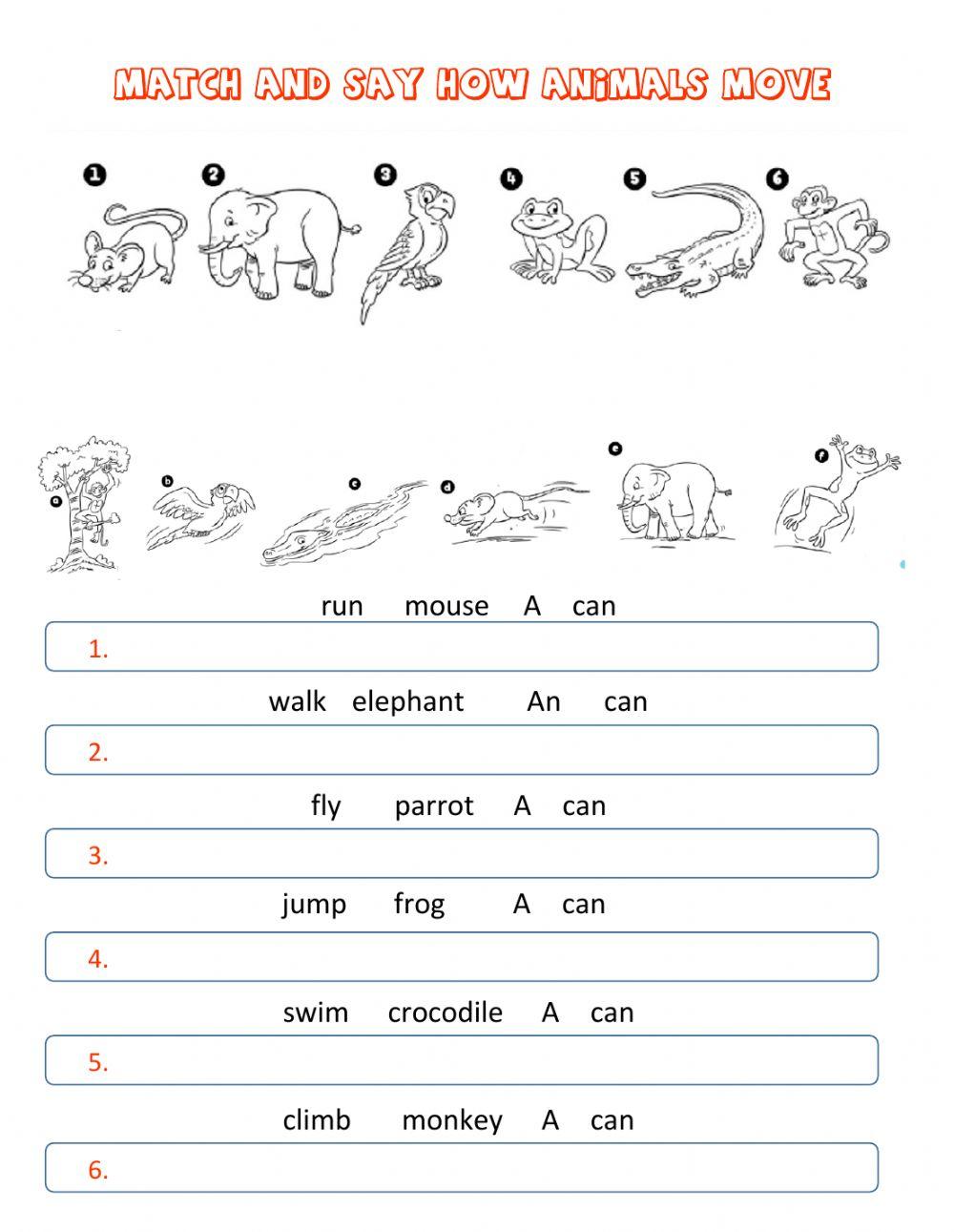 MATCH AND SAY HOW ANIMALS MOVE

1 2 3 4 5 6

a b c d e f

run mouse A can

1.

walk elephant An can

2.

fly parrot A can

3.

jump frog A can

4.

swim crocodile A can

5.

climb monkey A can

6.