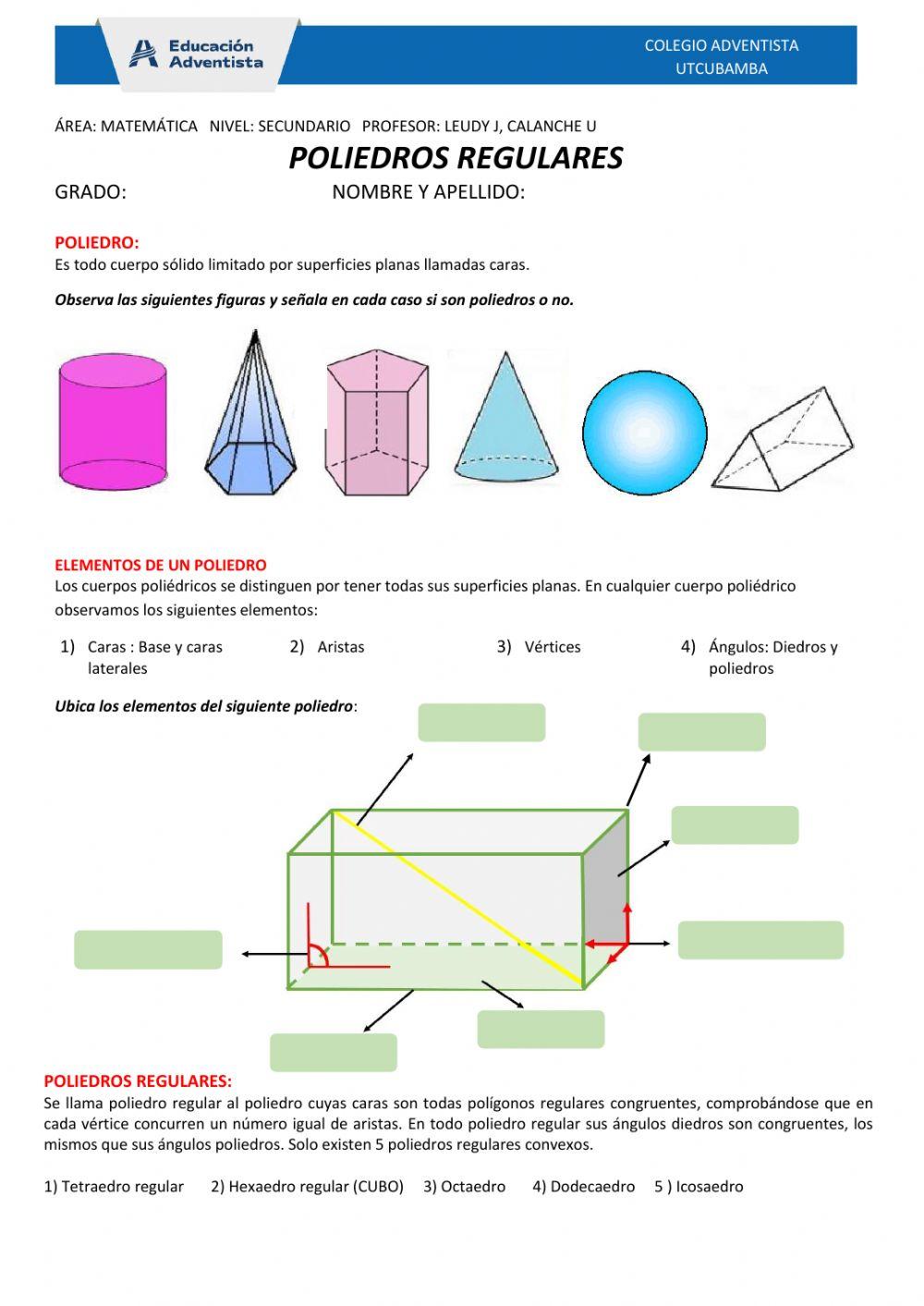 Educación Adventista

COLEGIO ADVENTISTA
UTCUBAMBA

ÁREA: MATEMÁTICA NIVEL: SECUNDARIO PROFESOR: LEUDY J, CALANCHE U

POLIEDROS REGULARES

GRADO: NOMBRE Y APELLIDO:

POLIEDRO:
Es todo cuerpo sólido limitado por superficies planas llamadas caras.

Observa las siguientes figuras y señala en cada caso si son poliedros o no.

ELEMENTOS DE UN POLIEDRO
Los cuerpos poliédricos se distinguen por tener todas sus superficies planas. En cualquier cuerpo poliédrico observamos los siguientes elementos:

1) Caras : Base y caras laterales
2) Aristas
3) Vértices
4) Ángulos: Diedros y poliedros

Ubica los elementos del siguiente poliedro:

POLIEDROS REGULARES:
Se llama poliedro regular al poliedro cuyas caras son todas polígonos regulares congruentes, comprobándose que en cada vértice concurren un número igual de aristas. En todo poliedro regular sus ángulos diedros son congruentes, los mismos que sus ángulos poliedros. Solo existen 5 poliedros regulares convexos.

1) Tetraedro regular 2) Hexaedro regular (CUBO) 3) Octaedro 4) Dodecaedro 5 ) Icosaedro