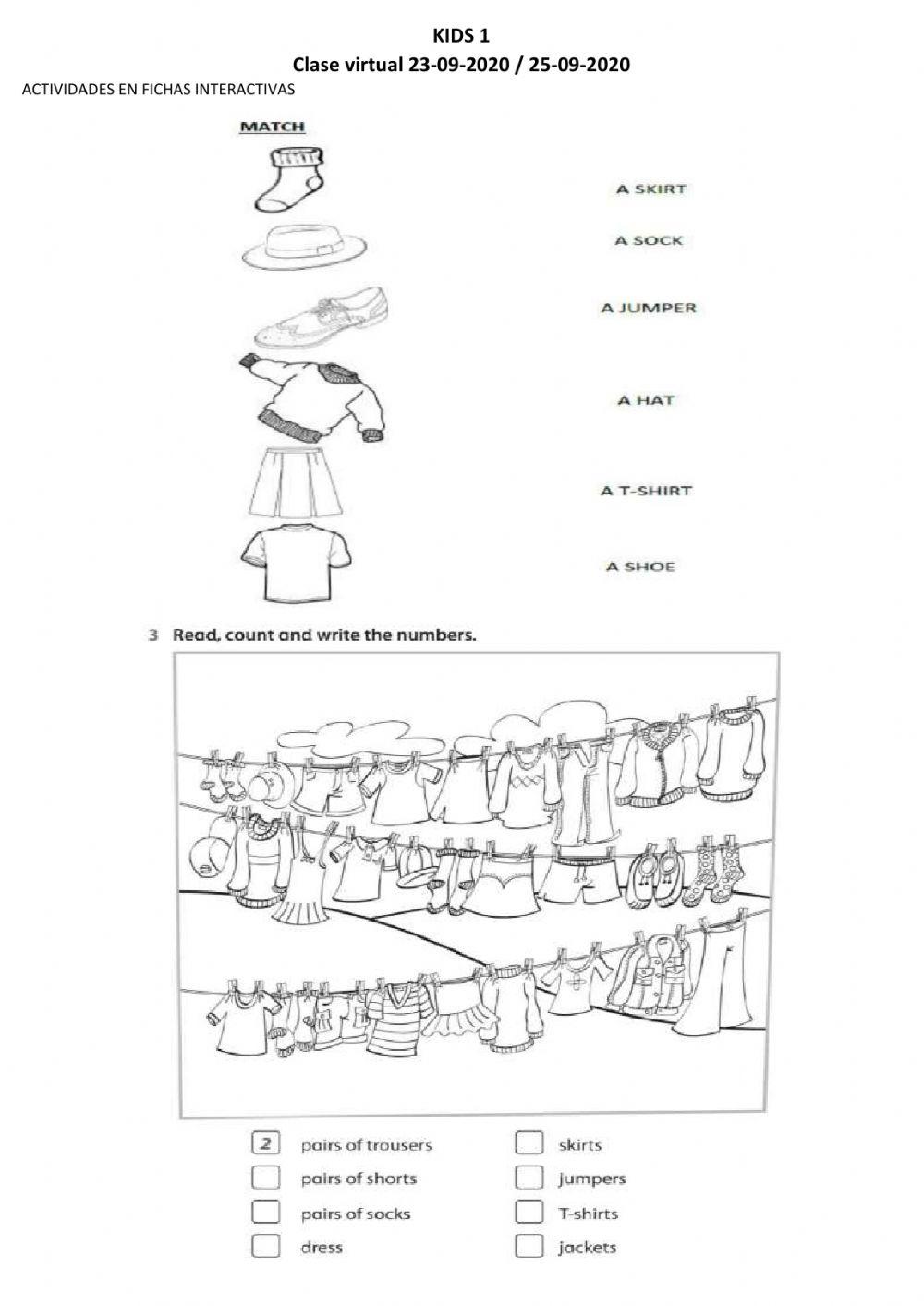 KIDS 1
Clase virtual 23-09-2020 / 25-09-2020

ACTIVIDADES EN FICHAS INTERACTIVAS

MATCH

A SKIRT
A SOCK
A JUMPER
A HAT
A T-SHIRT
A SHOE

3 Read, count and write the numbers.

2 pairs of trousers
pairs of shorts
pairs of socks
dress
skirts
jumpers
T-shirts
jackets