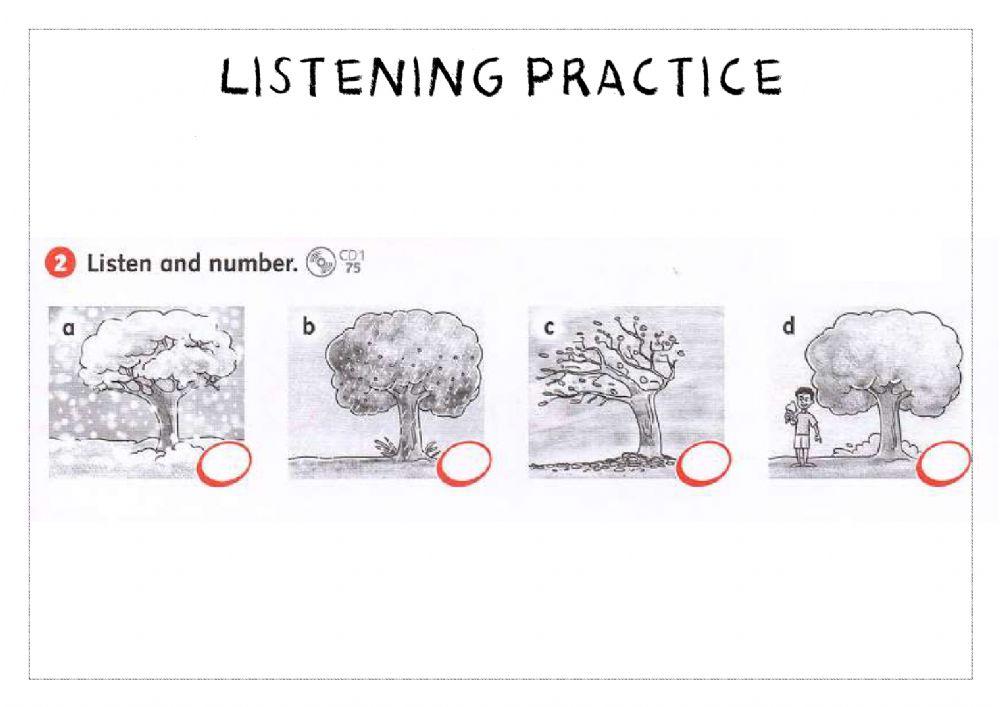 LISTENING PRACTICE

2 Listen and number. CD1 75

a

b

c

d