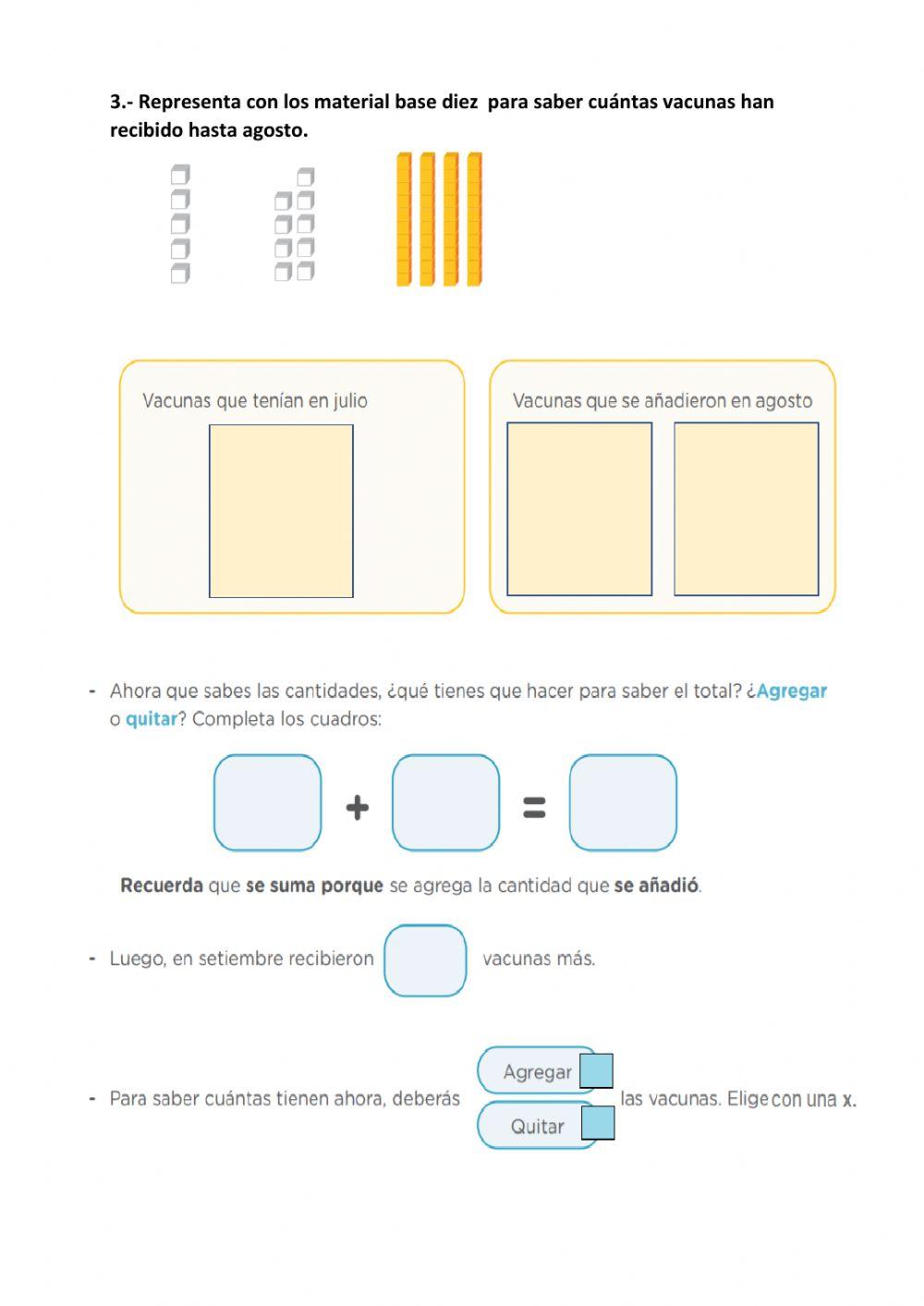 3.- Representa con los material base diez para saber cuántas vacunas han recibido hasta agosto.

Vacunas que tenían en julio

Vacunas que se añadieron en agosto

- Ahora que sabes las cantidades, ¿qué tienes que hacer para saber el total? ¿Agregar o quitar? Completa los cuadros:

+ =

Recuerda que se suma porque se agrega la cantidad que se añadió.

- Luego, en setiembre recibieron vacunas más.

- Para saber cuántas tienen ahora, deberás Agregar Quitar las vacunas. Elige con una x.