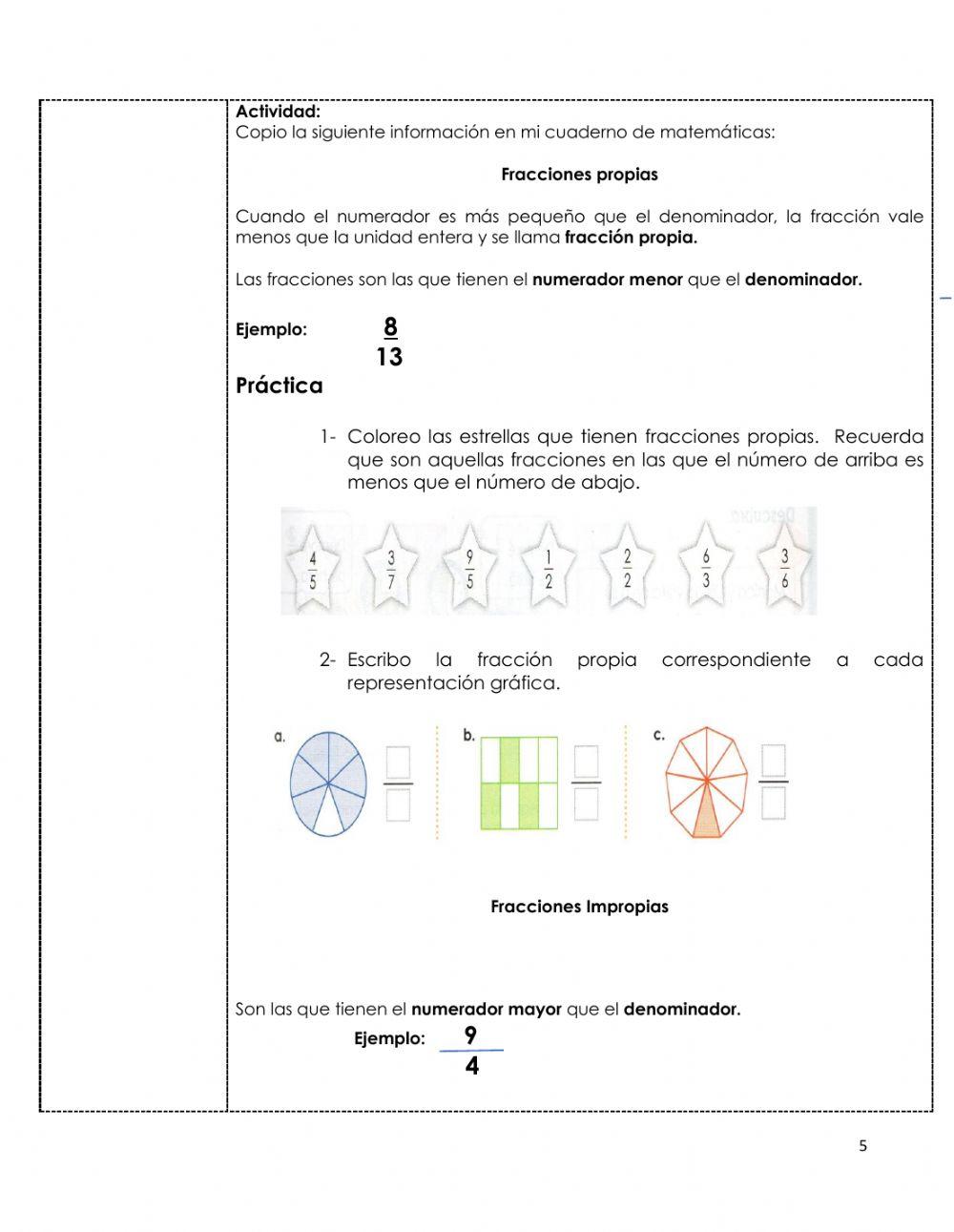 Actividad:
Copio la siguiente información en mi cuaderno de matemáticas:

Fracciones propias

Cuando el numerador es más pequeño que el denominador, la fracción vale menos que la unidad entera y se llama fracción propia.

Las fracciones son las que tienen el numerador menor que el denominador.

Ejemplo: $\frac{8}{13}$

Práctica

1- Coloreo las estrellas que tienen fracciones propias. Recuerda que son aquellas fracciones en las que el número de arriba es menos que el número de abajo.

$\frac{4}{5}$ $\frac{3}{7}$ $\frac{9}{5}$ $\frac{1}{2}$ $\frac{2}{2}$ $\frac{6}{3}$ $\frac{3}{6}$

2- Escribo la fracción propia correspondiente a cada representación gráfica.

a. b. c.

Fracciones Impropias

Son las que tienen el numerador mayor que el denominador.

Ejemplo: $\frac{9}{4}$

5