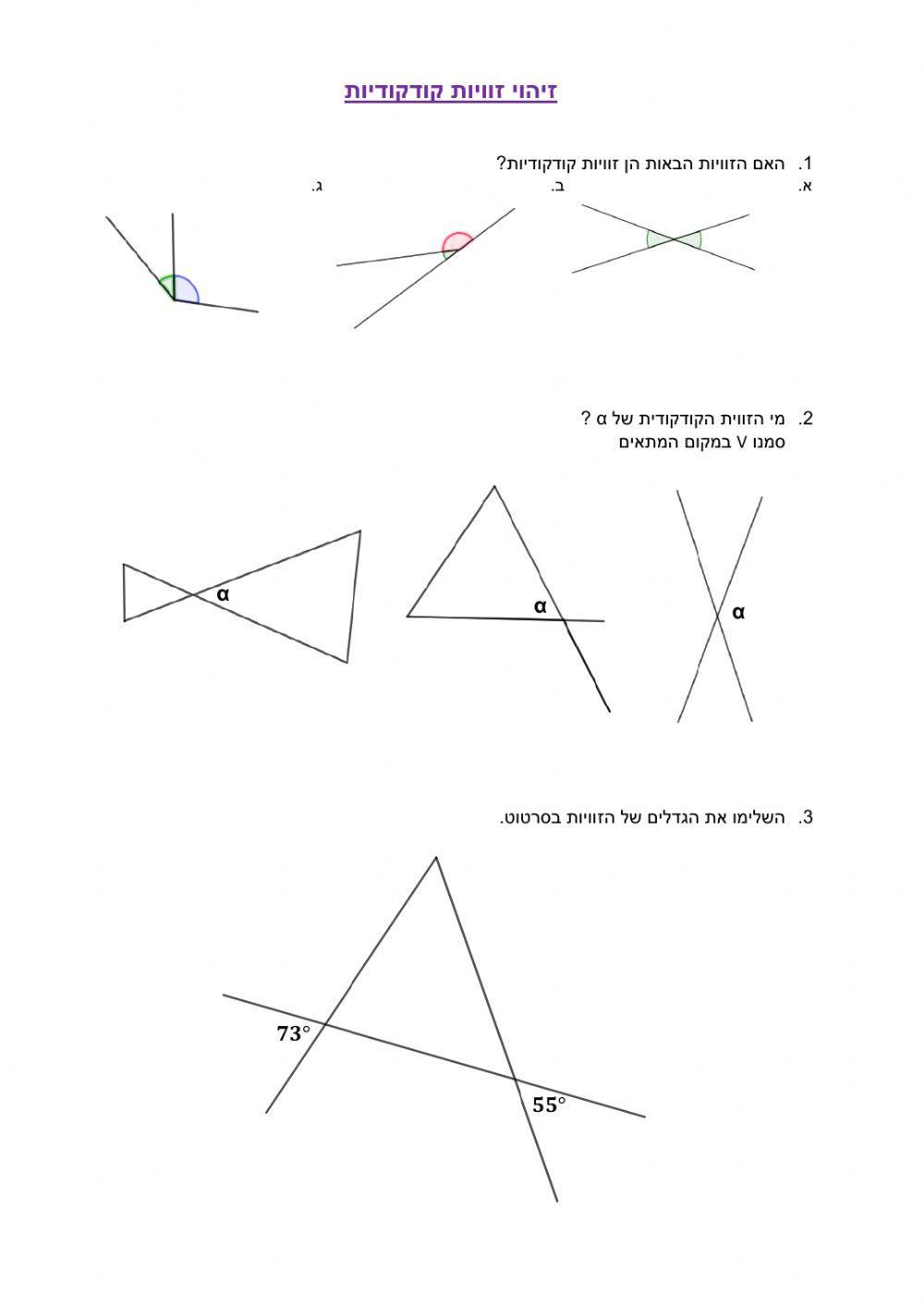 זיהוי זוויות קודקודיות

1. האם הזוויות הבאות הן זוויות קודקודיות?
א. ב. ג.

2. מי הזווית הקודקודית של α ?
סמנו V במקום המתאים

α α α

3. השלימו את הגדלים של הזוויות בסרטוט.

$73°$
$55°$