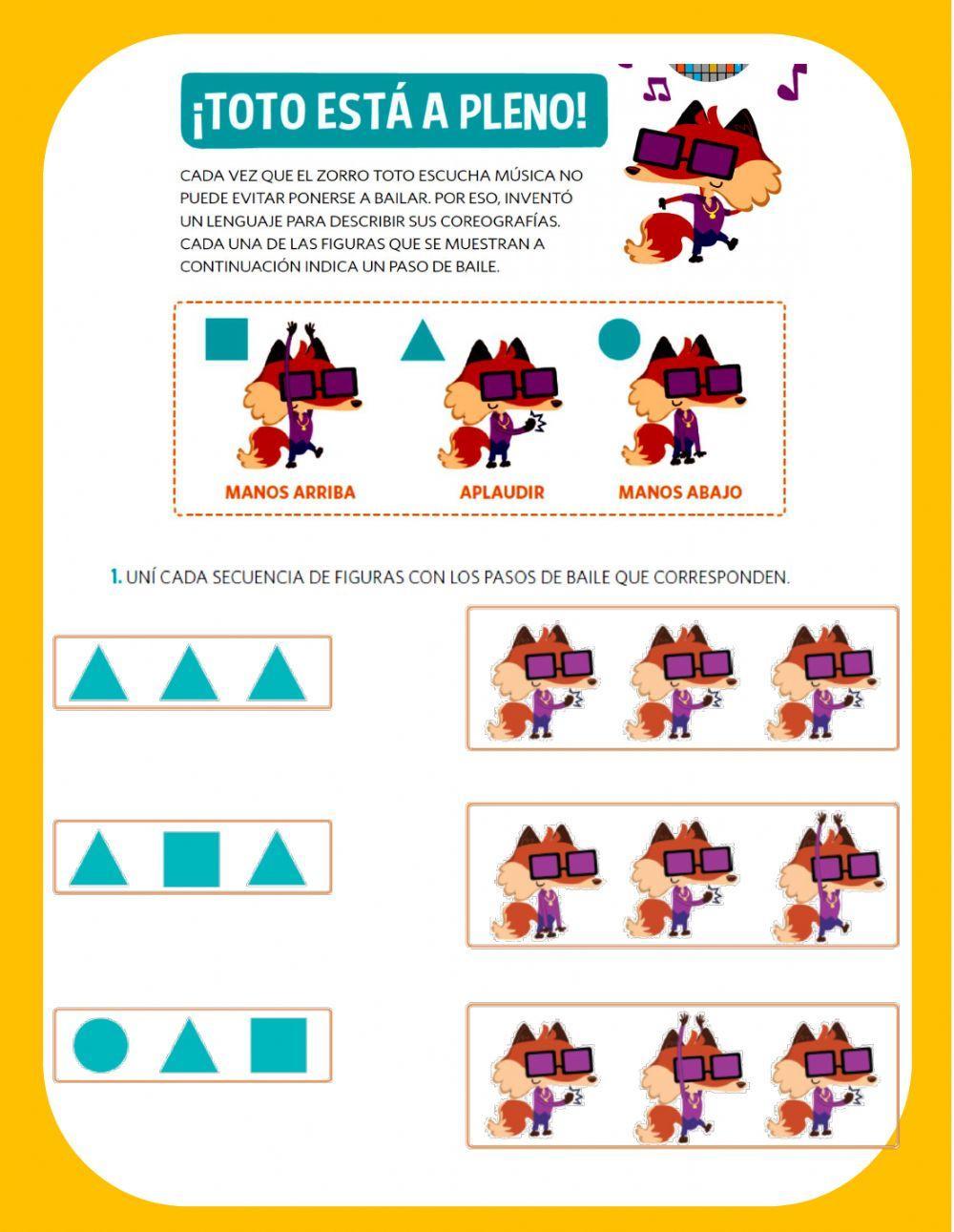 ¡TOTO ESTÁ A PLENO!

CADA VEZ QUE EL ZORRO TOTO ESCUCHA MÚSICA NO PUEDE EVITAR PONERSE A BAILAR. POR ESO, INVENTÓ UN LENGUAJE PARA DESCRIBIR SUS COREOGRAFÍAS. CADA UNA DE LAS FIGURAS QUE SE MUESTRAN A CONTINUACIÓN INDICA UN PASO DE BAILE.

MANOS ARRIBA
APLAUDIR
MANOS ABAJO

1. UNÍ CADA SECUENCIA DE FIGURAS CON LOS PASOS DE BAILE QUE CORRESPONDEN.