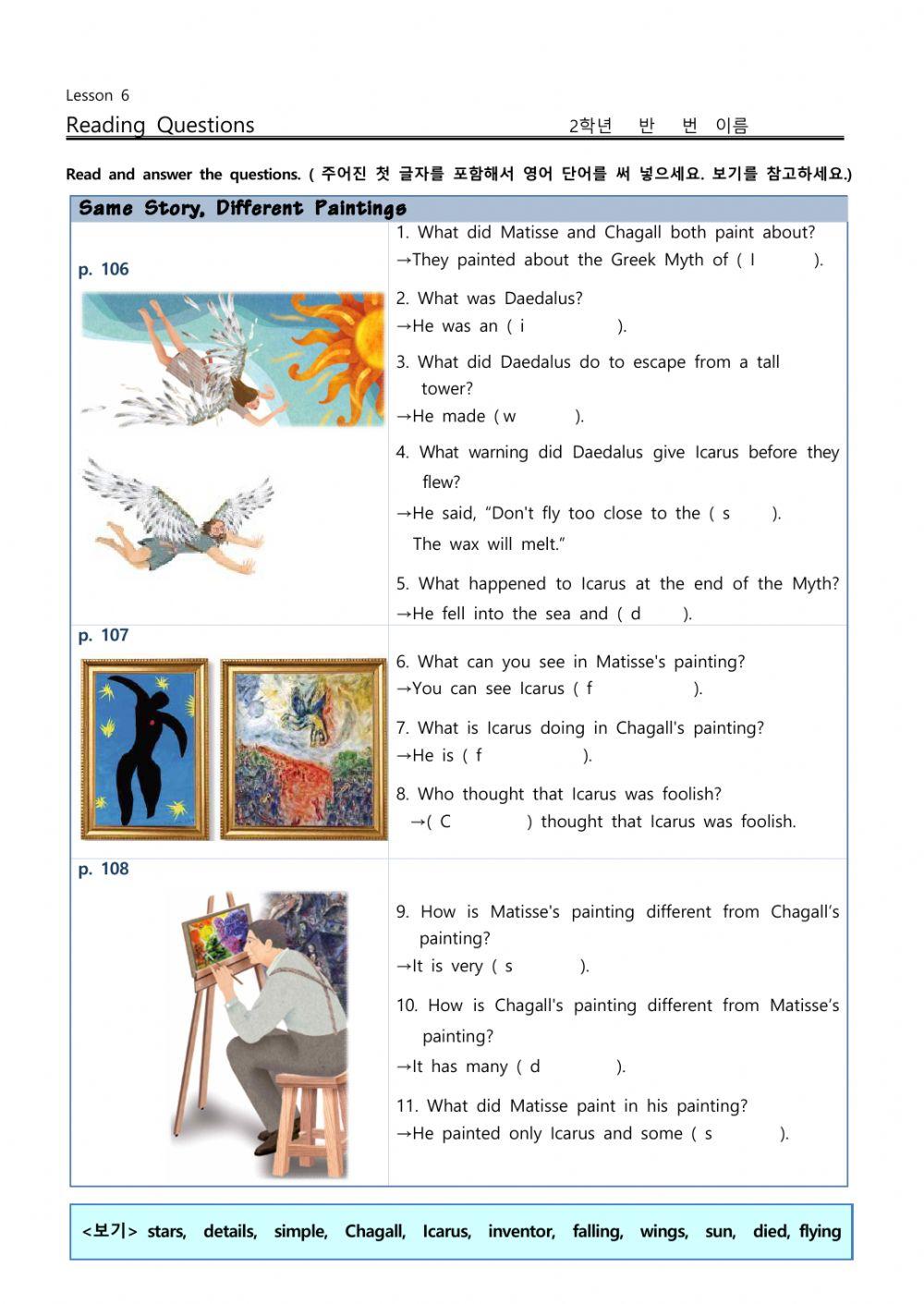 Lesson 6

Reading Questions 2학년 반 번 이름

Read and answer the questions. ( 주어진 첫 글자를 포함해서 영어 단어를 써 넣으세요. 보기를 참고하세요.)

Same Story, Different Paintings

p. 106

1. What did Matisse and Chagall both paint about?
→They painted about the Greek Myth of ( I ).

2. What was Daedalus?
→He was an ( i ).

3. What did Daedalus do to escape from a tall tower?
→He made ( w ).

4. What warning did Daedalus give Icarus before they flew?
→He said, "Don't fly too close to the ( s ). The wax will melt."

5. What happened to Icarus at the end of the Myth?
→He fell into the sea and ( d ).

p. 107

6. What can you see in Matisse's painting?
→You can see Icarus ( f ).

7. What is Icarus doing in Chagall's painting?
→He is ( f ).

8. Who thought that Icarus was foolish?
→( C ) thought that Icarus was foolish.

p. 108

9. How is Matisse's painting different from Chagall's painting?
→It is very ( s ).

10. How is Chagall's painting different from Matisse's painting?
→It has many ( d ).

11. What did Matisse paint in his painting?
→He painted only Icarus and some ( s ).

<보기> stars, details, simple, Chagall, Icarus, inventor, falling, wings, sun, died, flying