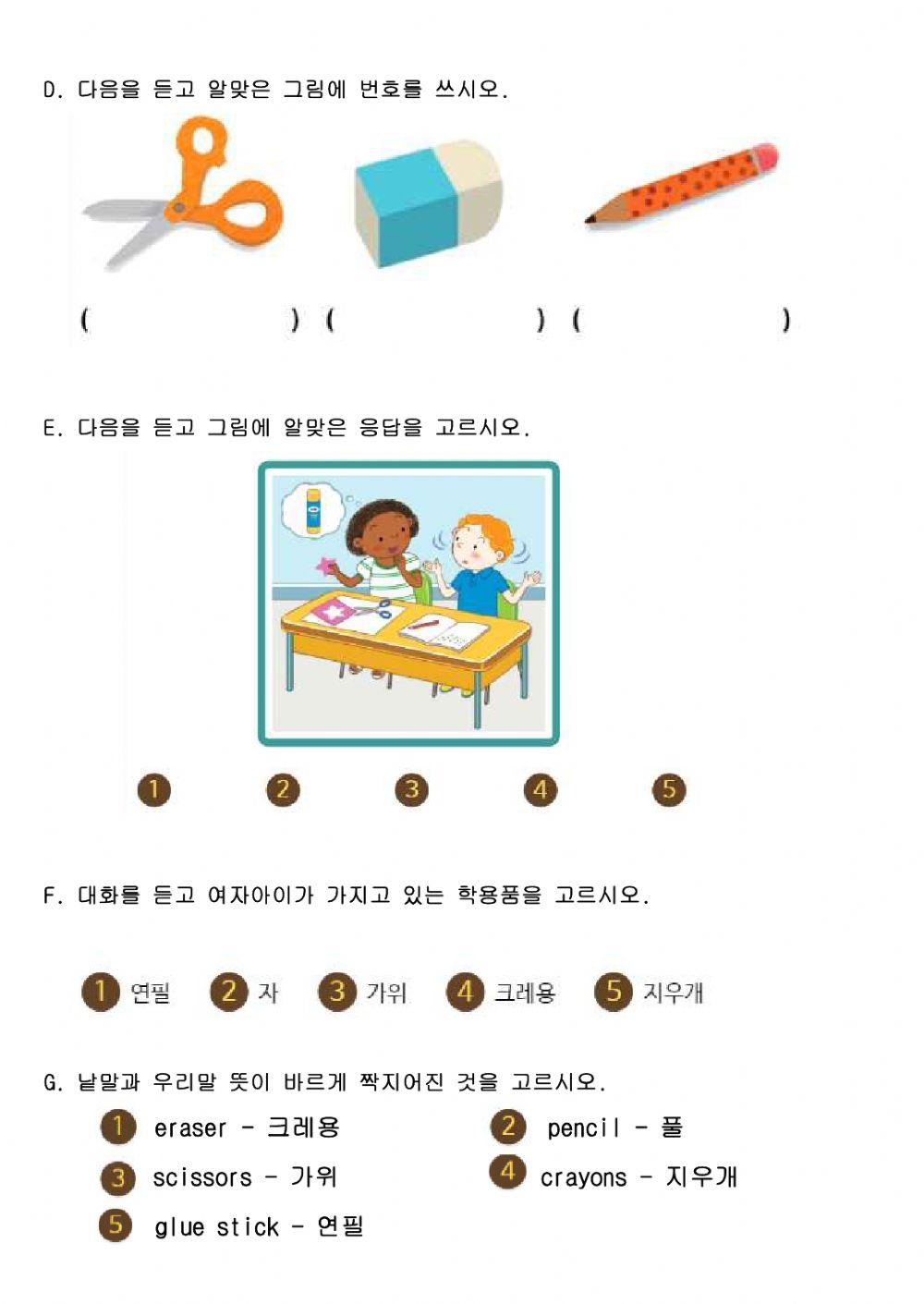 D. 다음을 듣고 알맞은 그림에 번호를 쓰시오.

( ) ( ) ( )

E. 다음을 듣고 그림에 알맞은 응답을 고르시오.

1 2 3 4 5

F. 대화를 듣고 여자아이가 가지고 있는 학용품을 고르시오.

1 연필 2 자 3 가위 4 크레용 5 지우개

G. 낱말과 우리말 뜻이 바르게 짝지어진 것을 고르시오.

1 eraser - 크레용
2 pencil - 풀
3 scissors - 가위
4 crayons - 지우개
5 glue stick - 연필