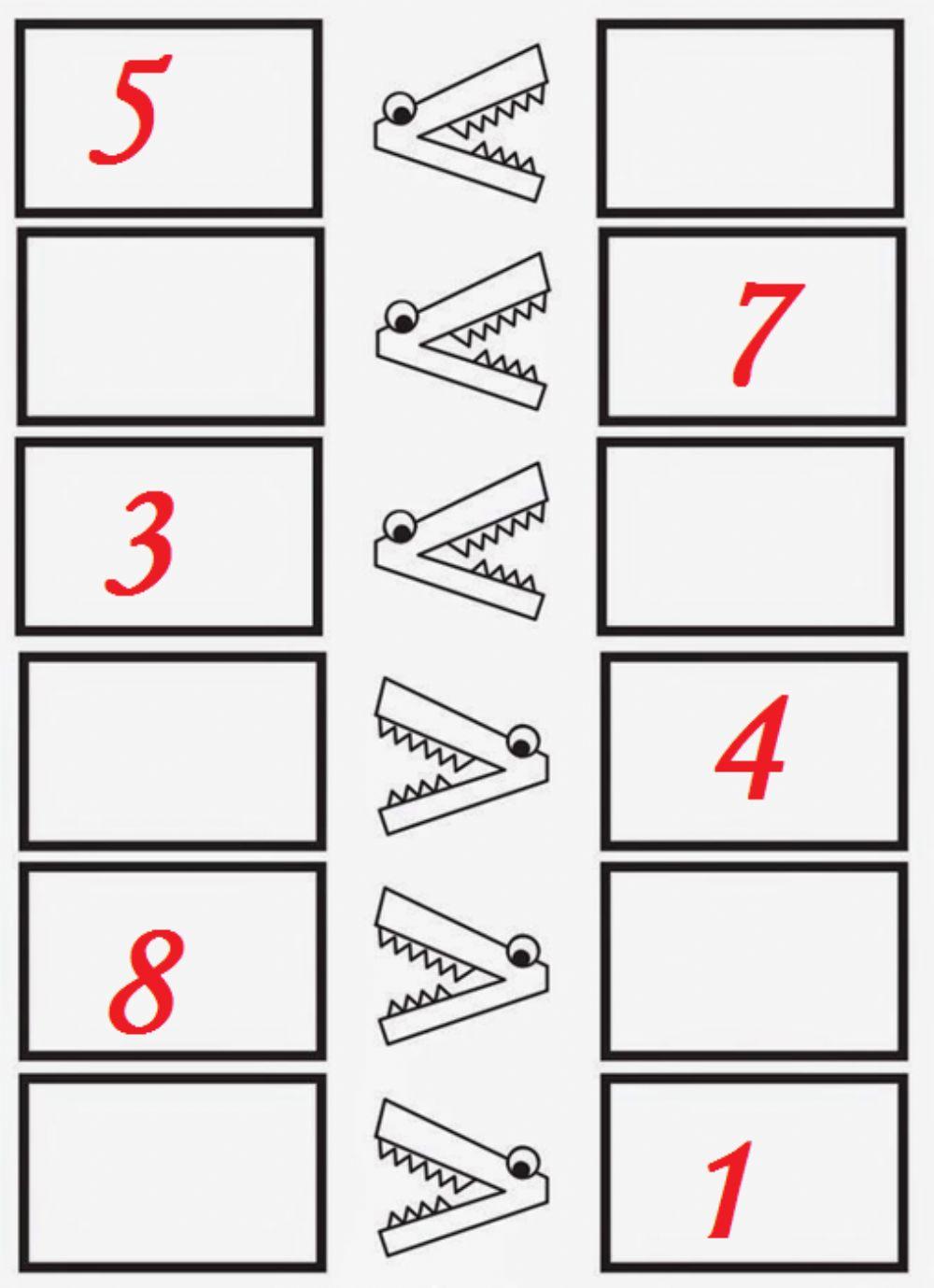 5

7

3

4

8

1