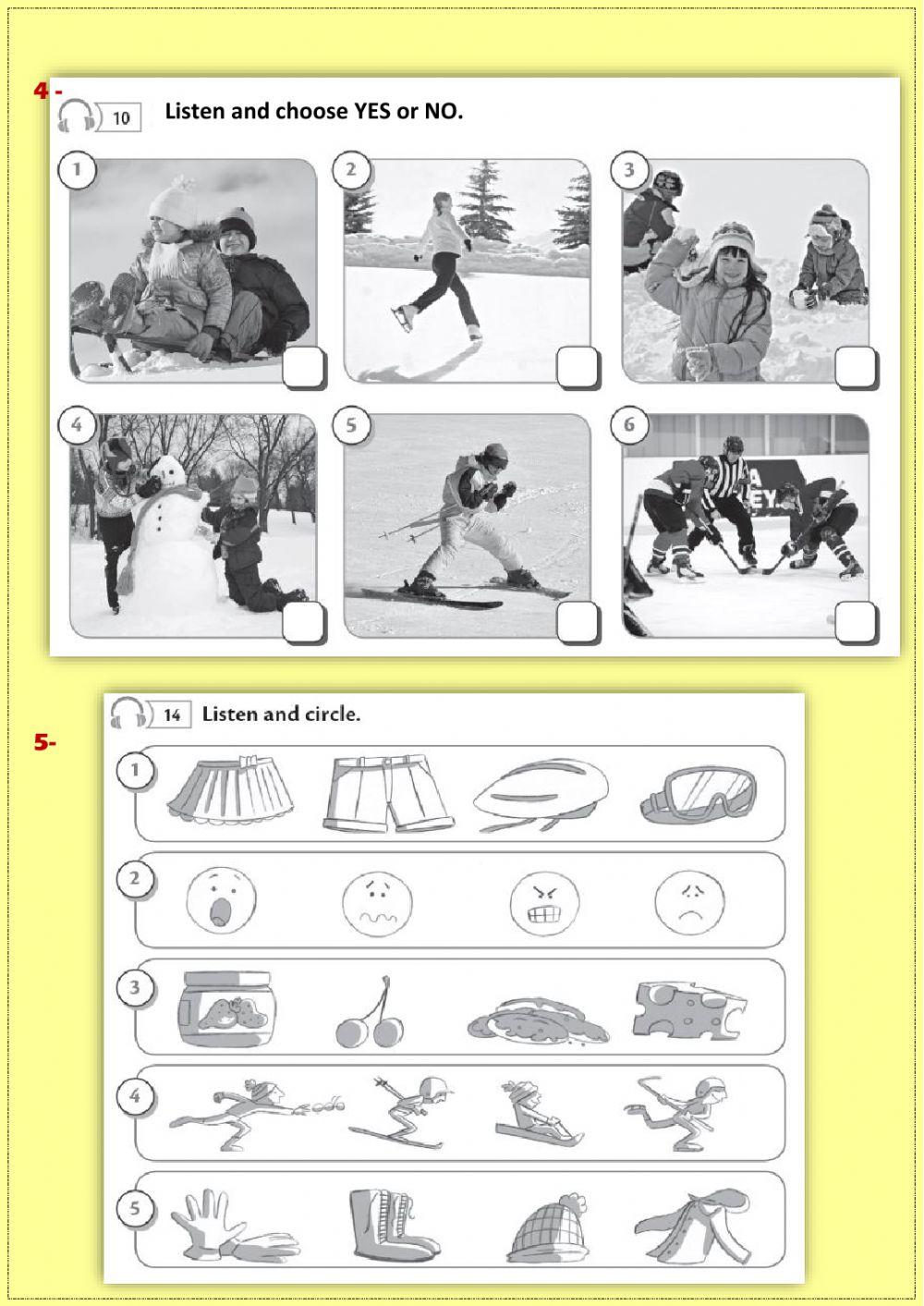 4 -

10 Listen and choose YES or NO.

1

2

3

4

5

6

5-

14 Listen and circle.

1

2

3

4

5