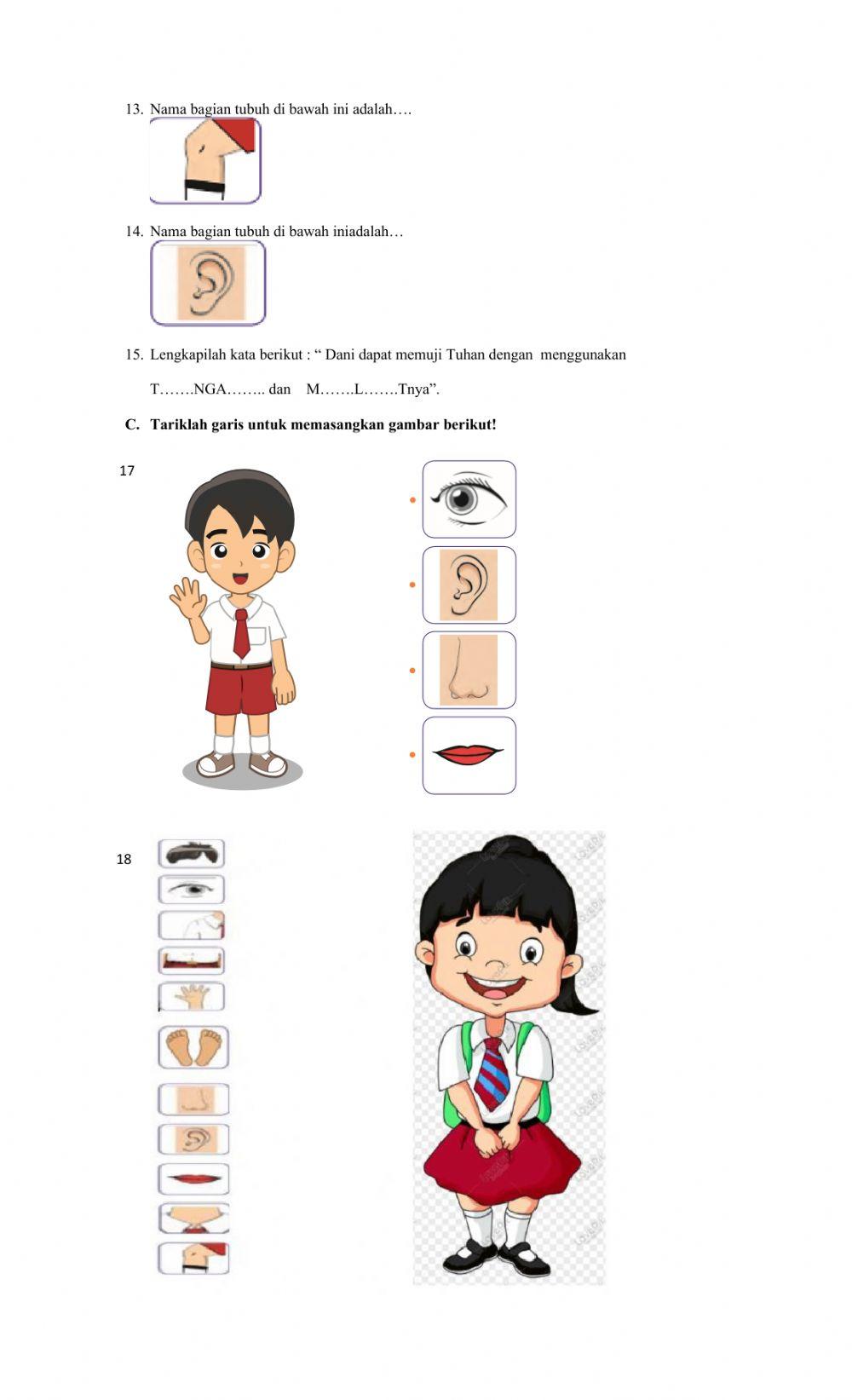 13. Nama bagian tubuh di bawah ini adalah….

14. Nama bagian tubuh di bawah iniadalah…

15. Lengkapilah kata berikut : “ Dani dapat memuji Tuhan dengan menggunakan T…….NGA…….. dan M…….L…….Tnya”.

C. Tariklah garis untuk memasangkan gambar berikut!

17

18