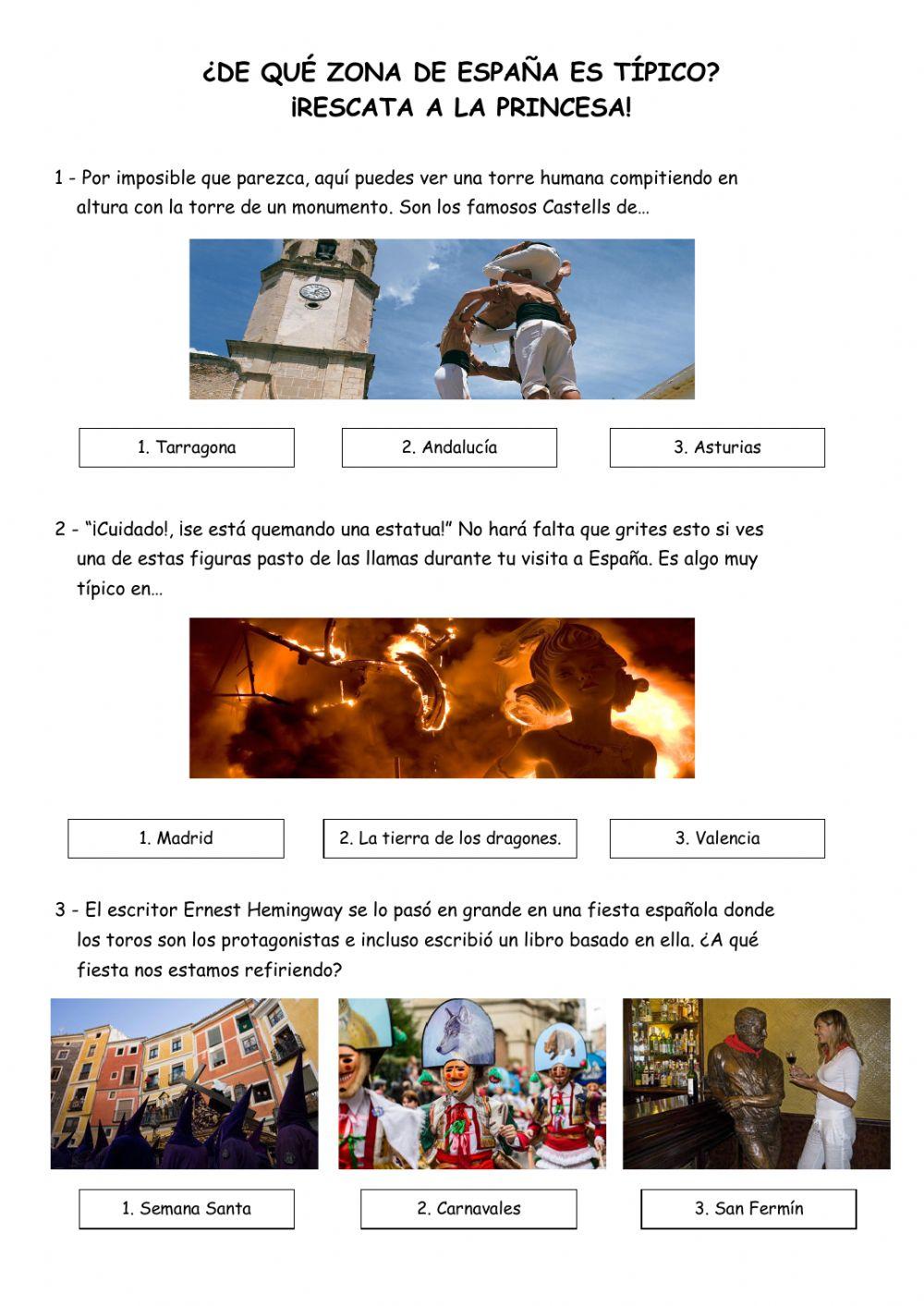 ¿DE QUÉ ZONA DE ESPAÑA ES TÍPICO?
¡RESCATA A LA PRINCESA!

1 - Por imposible que parezca, aquí puedes ver una torre humana compitiendo en altura con la torre de un monumento. Son los famosos Castells de…

1. Tarragona

2. Andalucía

3. Asturias

2 - “¡Cuidado!, ¡se está quemando una estatua!” No hará falta que grites esto si ves una de estas figuras pasto de las llamas durante tu visita a España. Es algo muy típico en…

1. Madrid

2. La tierra de los dragones.

3. Valencia

3 - El escritor Ernest Hemingway se lo pasó en grande en una fiesta española donde los toros son los protagonistas e incluso escribió un libro basado en ella. ¿A qué fiesta nos estamos refiriendo?

1. Semana Santa

2. Carnavales

3. San Fermín