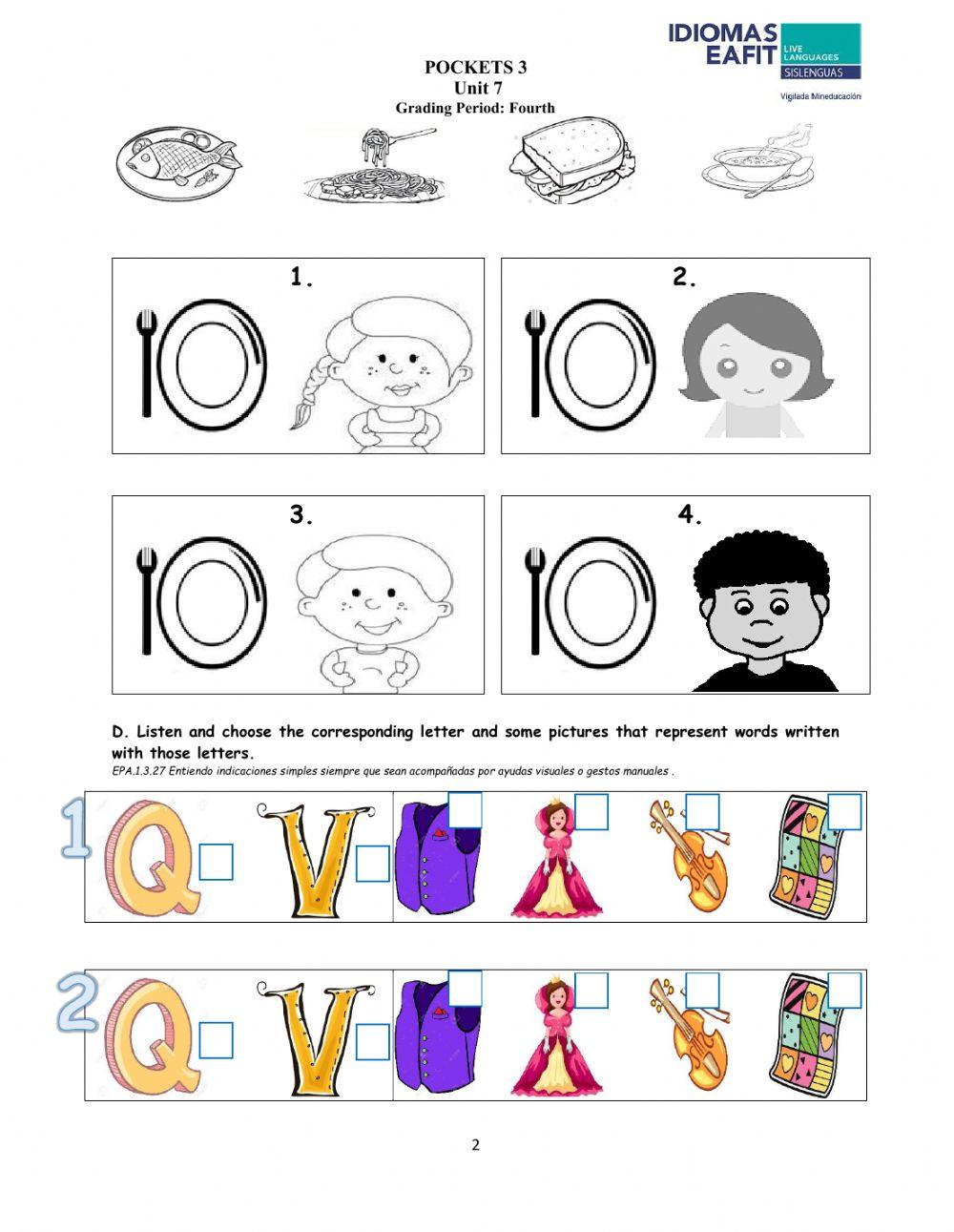 IDIOMAS EAFIT LIVE LANGUAGES SISLENGUAS
Vigilada Mineducación

POCKETS 3
Unit 7
Grading Period: Fourth

1.

2.

3.

4.

D. Listen and choose the corresponding letter and some pictures that represent words written with those letters.
EPA.1.3.27 Entiendo indicaciones simples siempre que sean acompañadas por ayudas visuales o gestos manuales .

1
Q V

2
Q V

2