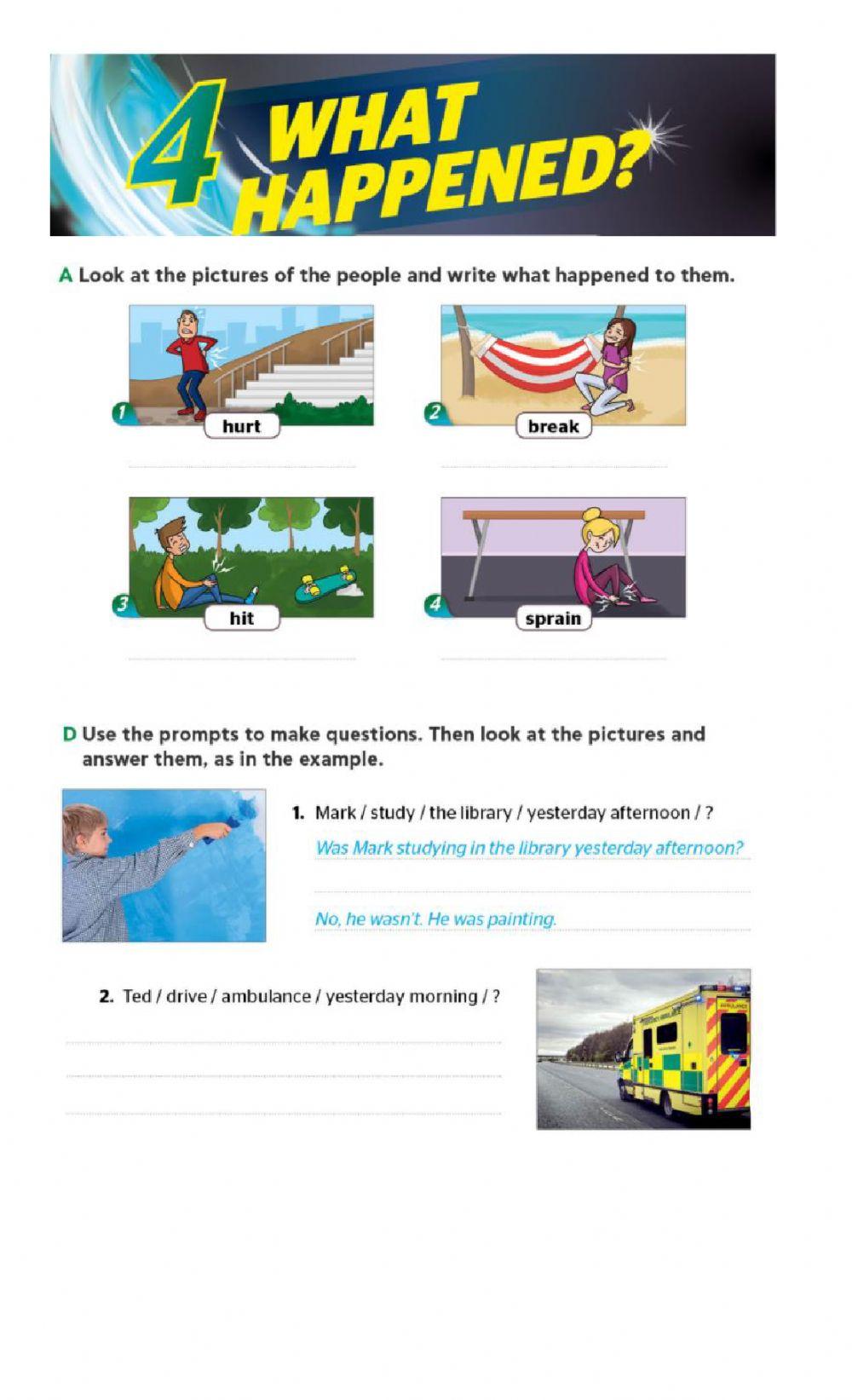 4 WHAT HAPPENED?

A Look at the pictures of the people and write what happened to them.

1 hurt

2 break

3 hit

4 sprain

D Use the prompts to make questions. Then look at the pictures and answer them, as in the example.

1. Mark / study / the library / yesterday afternoon / ?

Was Mark studying in the library yesterday afternoon?

No, he wasn't. He was painting.

2. Ted / drive / ambulance / yesterday morning / ?

AMBULANCE