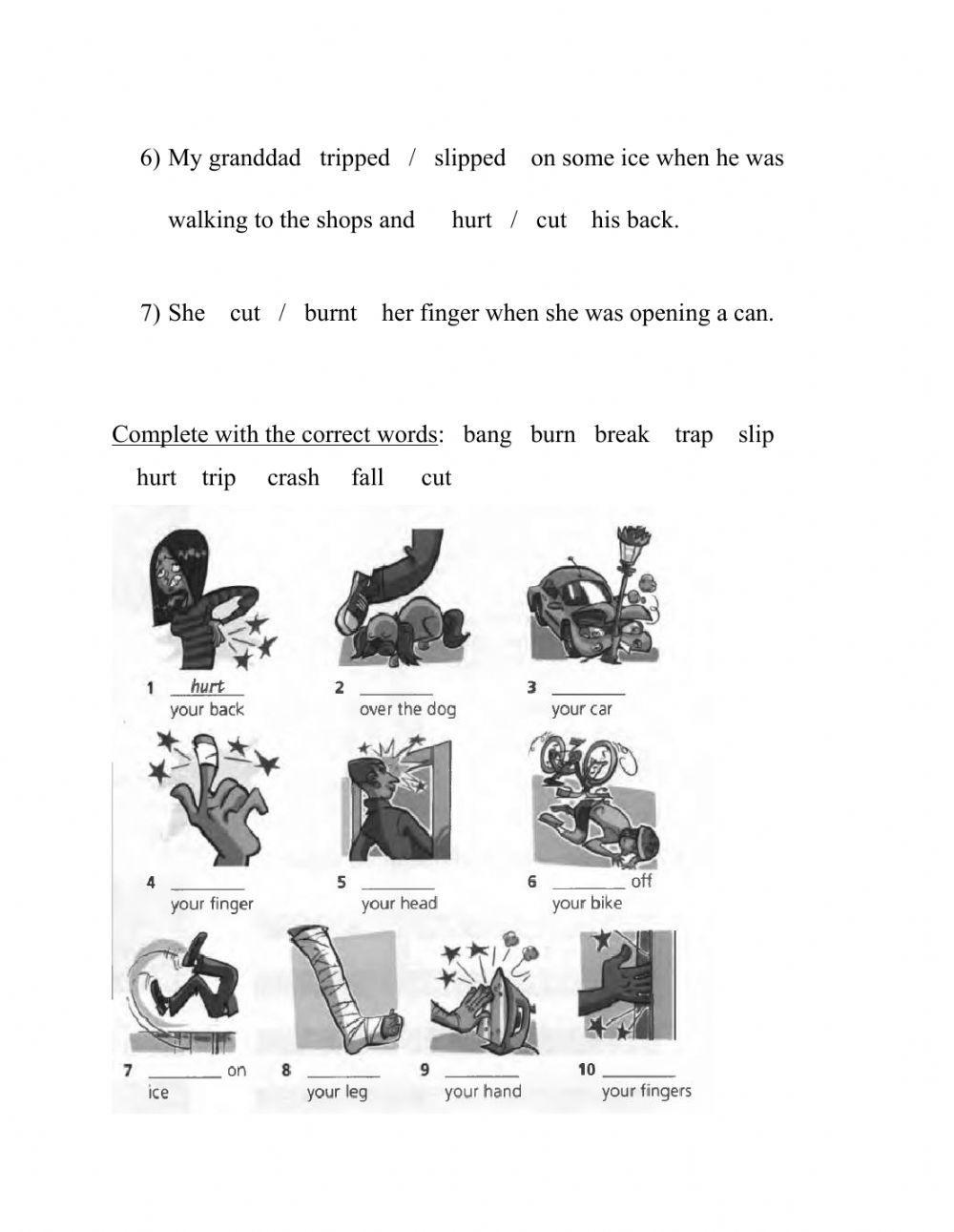 6) My granddad tripped / slipped on some ice when he was walking to the shops and hurt / cut his back.

7) She cut / burnt her finger when she was opening a can.

Complete with the correct words: bang burn break trap slip hurt trip crash fall cut

1 hurt your back
2 ________ over the dog
3 ________ your car
4 ________ your finger
5 ________ your head
6 ________ off your bike
7 ________ on ice
8 ________ your leg
9 ________ your hand
10 ________ your fingers