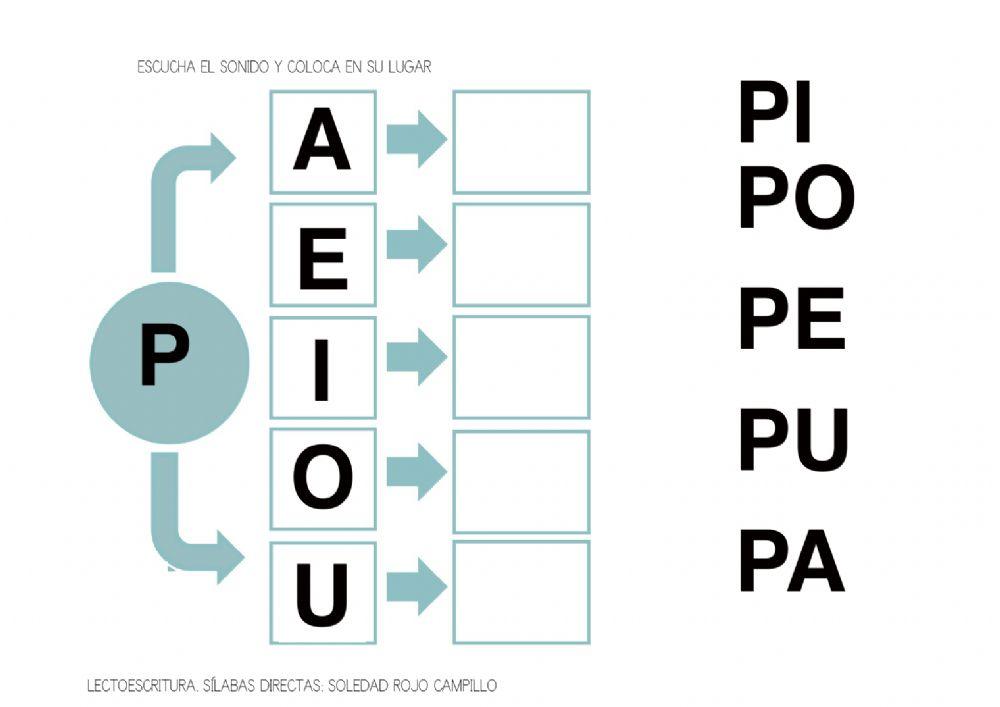 ESCUCHA EL SONIDO Y COLOCA EN SU LUGAR

P

A

E

I

O

U

PI

PO

PE

PU

PA

LECTOESCRITURA. SÍLABAS DIRECTAS. SOLEDAD ROJO CAMPILLO