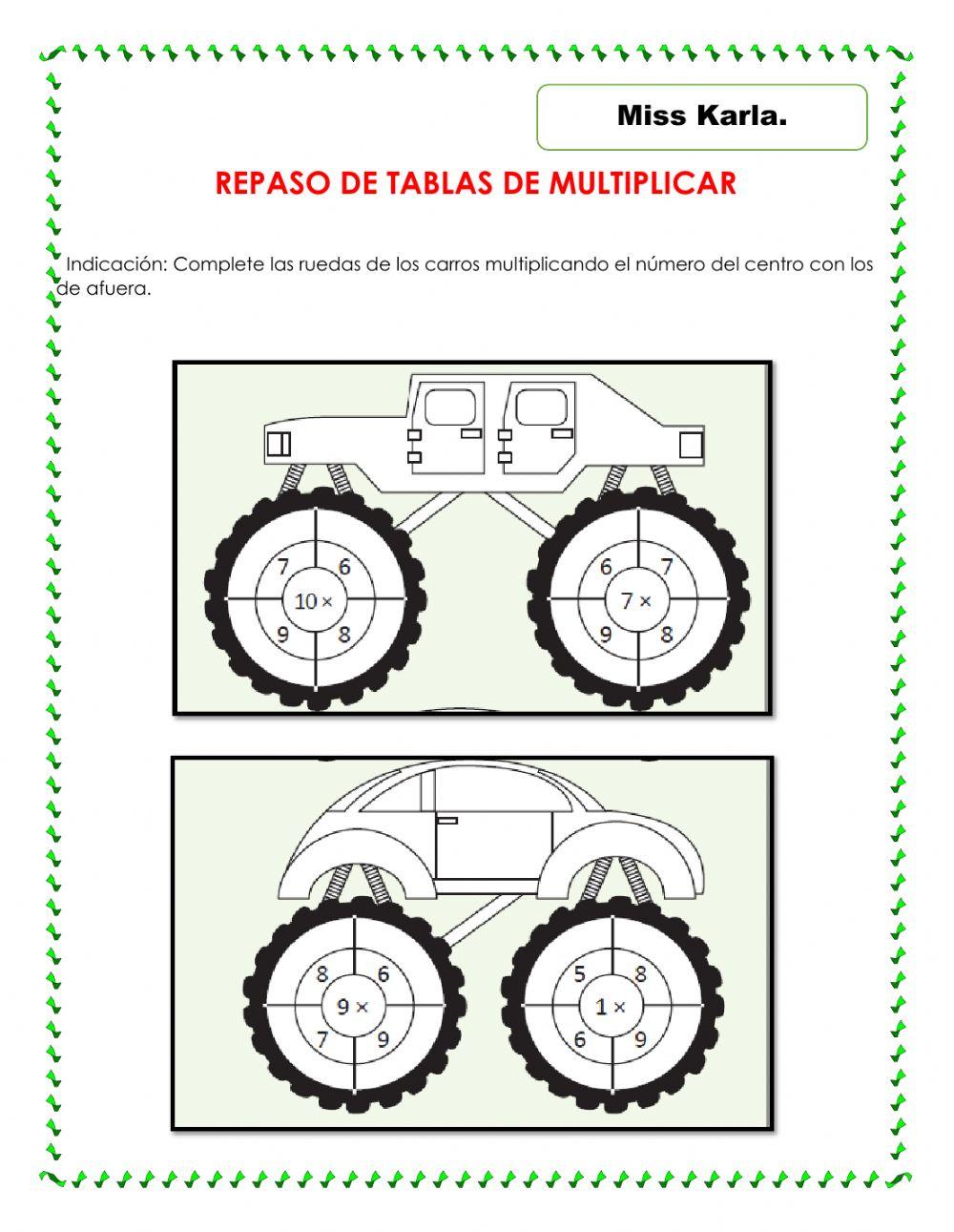 Miss Karla.

REPASO DE TABLAS DE MULTIPLICAR

Indicación: Complete las ruedas de los carros multiplicando el número del centro con los de afuera.

7 6
10 ×
9 8

6 7
7 ×
9 8

8 6
9 ×
7 9

5 8
1 ×
6 9