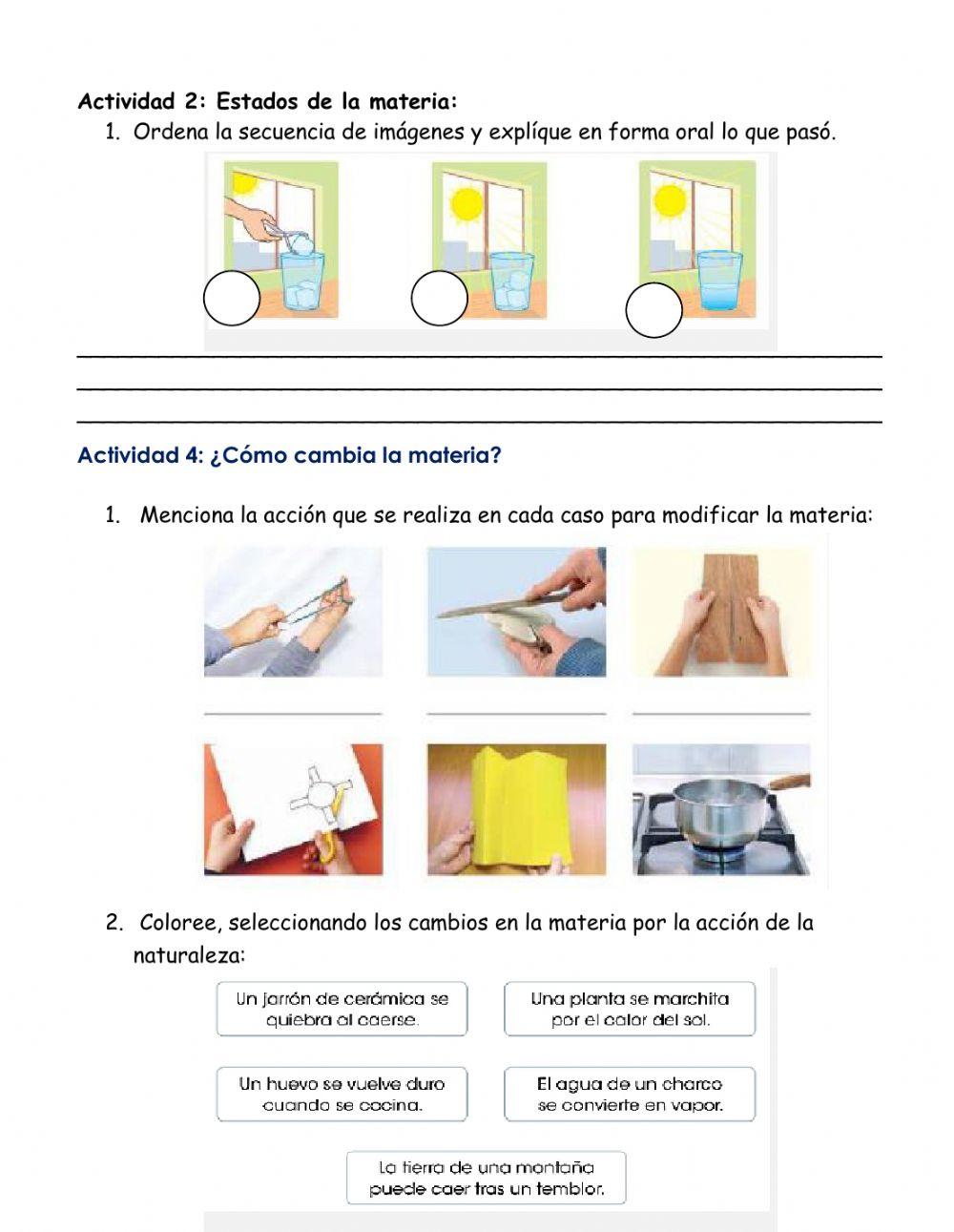 Actividad 2: Estados de la materia:

1. Ordena la secuencia de imágenes y explíque en forma oral lo que pasó.

Actividad 4: ¿Cómo cambia la materia?

1. Menciona la acción que se realiza en cada caso para modificar la materia:

2. Coloree, seleccionando los cambios en la materia por la acción de la naturaleza:

Un jarrón de cerámica se quiebra al caerse.

Una planta se marchita por el calor del sol.

Un huevo se vuelve duro cuando se cocina.

El agua de un charco se convierte en vapor.

La tierra de una montaña puede caer tras un temblor.