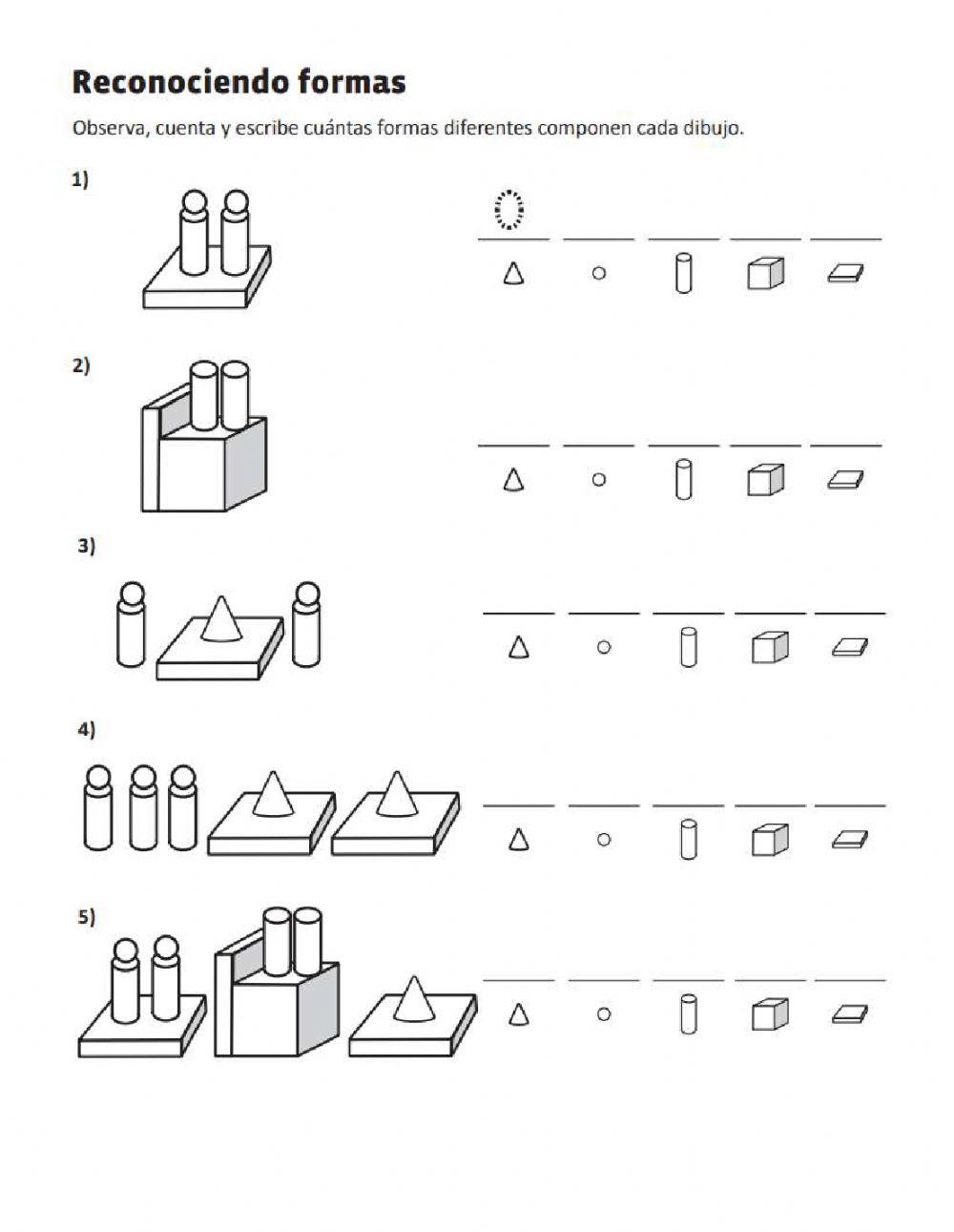 Reconociendo formas

Observa, cuenta y escribe cuántas formas diferentes componen cada dibujo.

1)

0

2)

3)

4)

5)