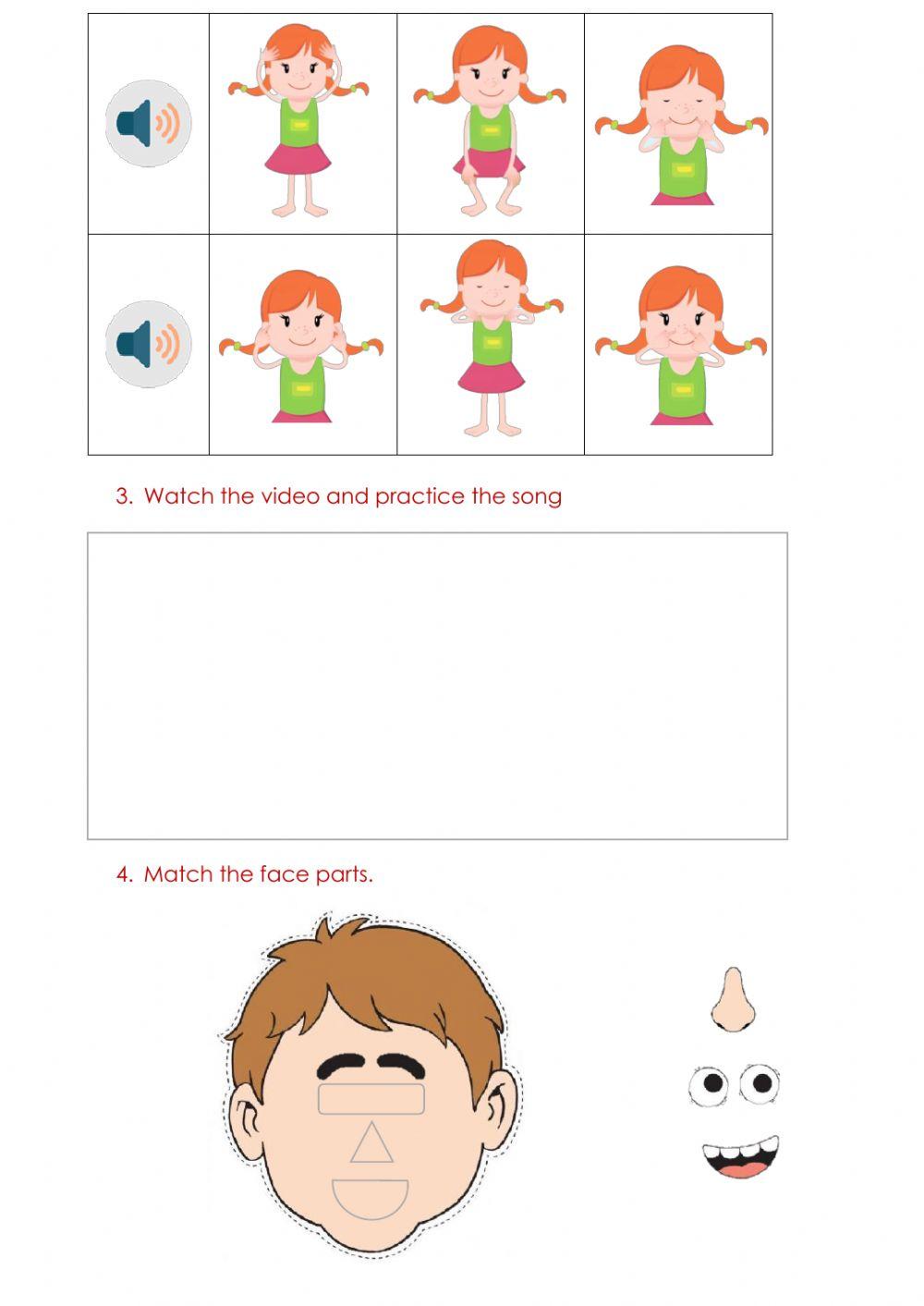 3. Watch the video and practice the song

4. Match the face parts.