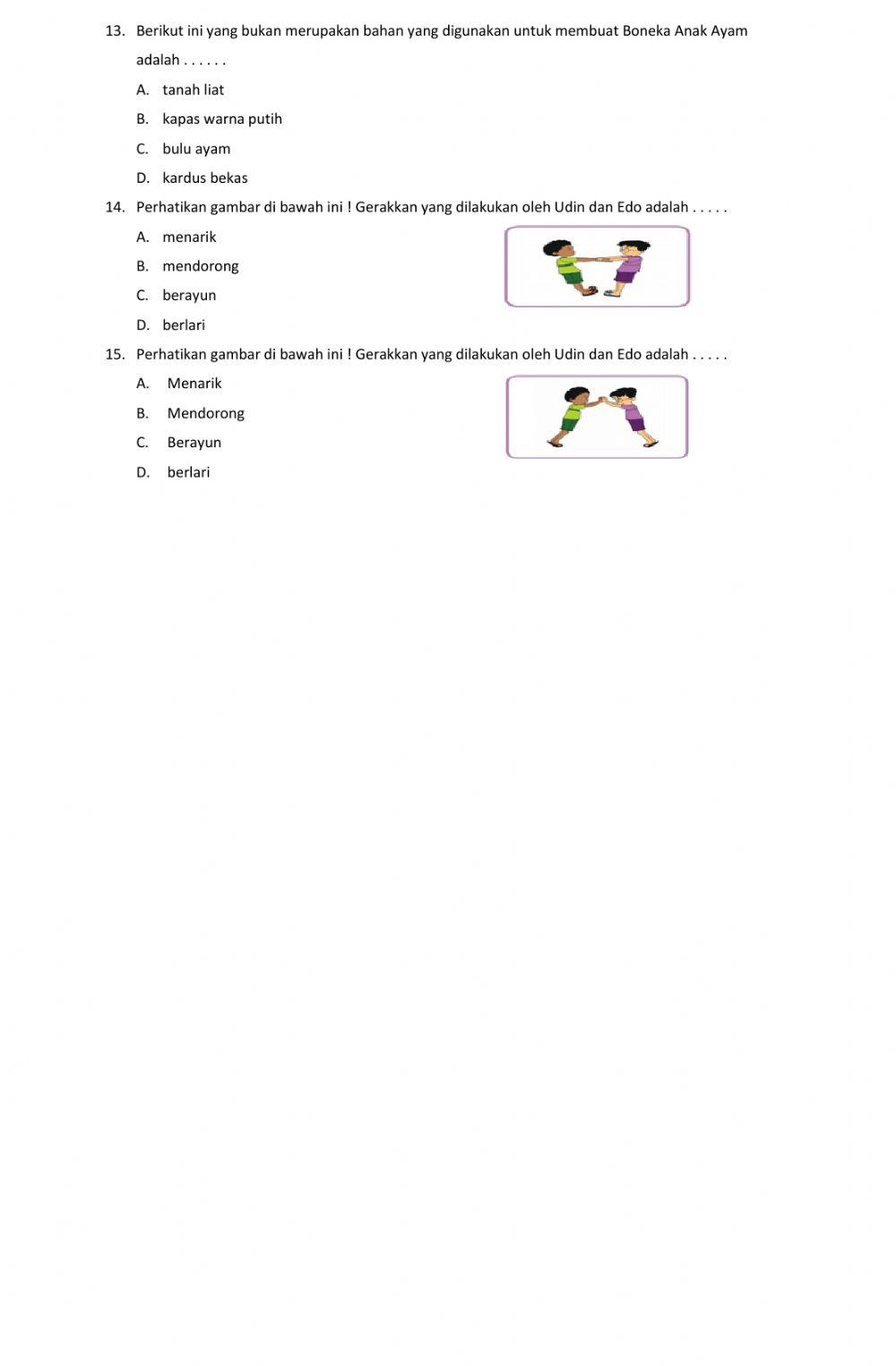 13. Berikut ini yang bukan merupakan bahan yang digunakan untuk membuat Boneka Anak Ayam adalah . . . . . .

A. tanah liat

B. kapas warna putih

C. bulu ayam

D. kardus bekas

14. Perhatikan gambar di bawah ini ! Gerakkan yang dilakukan oleh Udin dan Edo adalah . . . . .

A. menarik

B. mendorong

C. berayun

D. berlari

15. Perhatikan gambar di bawah ini ! Gerakkan yang dilakukan oleh Udin dan Edo adalah . . . . .

A. Menarik

B. Mendorong

C. Berayun

D. berlari