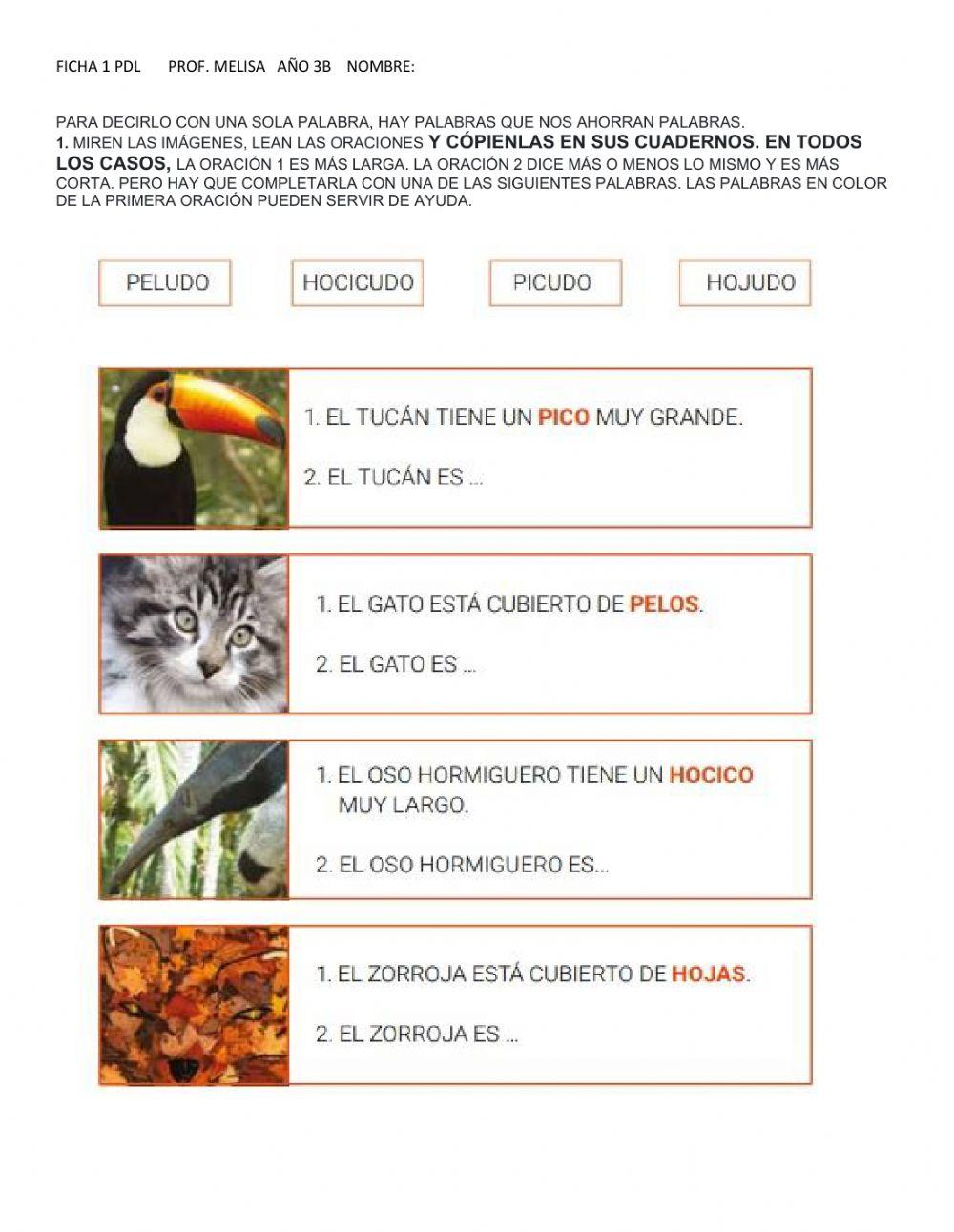 FICHA 1 PDL PROF. MELISA AÑO 3B NOMBRE:

PARA DECIRLO CON UNA SOLA PALABRA, HAY PALABRAS QUE NOS AHORRAN PALABRAS.
1. MIREN LAS IMÁGENES, LEAN LAS ORACIONES Y CÓPIENLAS EN SUS CUADERNOS. EN TODOS LOS CASOS, LA ORACIÓN 1 ES MÁS LARGA. LA ORACIÓN 2 DICE MÁS O MENOS LO MISMO Y ES MÁS CORTA. PERO HAY QUE COMPLETARLA CON UNA DE LAS SIGUIENTES PALABRAS. LAS PALABRAS EN COLOR DE LA PRIMERA ORACIÓN PUEDEN SERVIR DE AYUDA.

PELUDO HOCICUDO PICUDO HOJUDO

1. EL TUCÁN TIENE UN PICO MUY GRANDE.
2. EL TUCÁN ES ...

1. EL GATO ESTÁ CUBIERTO DE PELOS.
2. EL GATO ES ...

1. EL OSO HORMIGUERO TIENE UN HOCICO MUY LARGO.
2. EL OSO HORMIGUERO ES...

1. EL ZORROJA ESTÁ CUBIERTO DE HOJAS.
2. EL ZORROJA ES ...