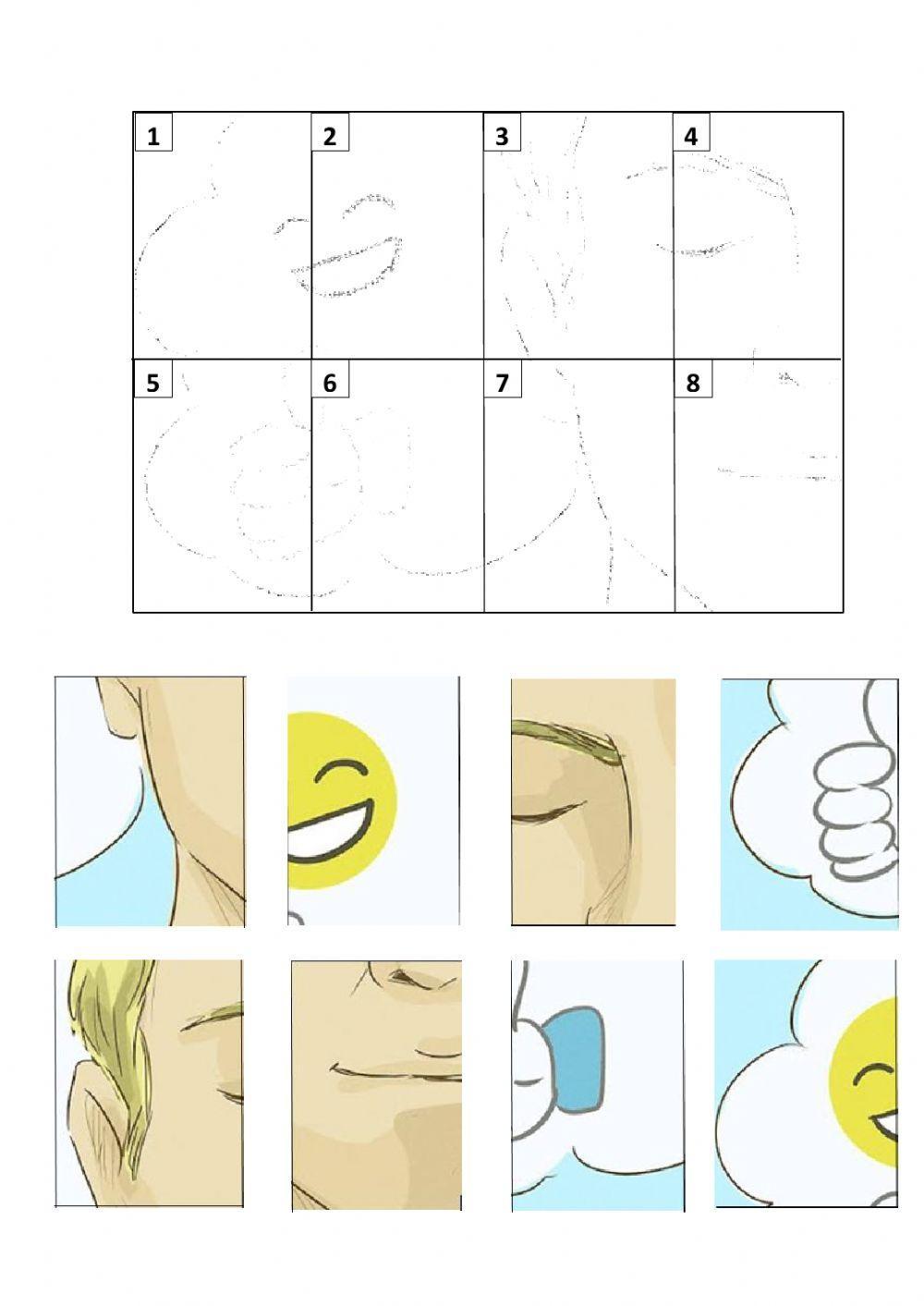 1
2
3
4
5
6
7
8