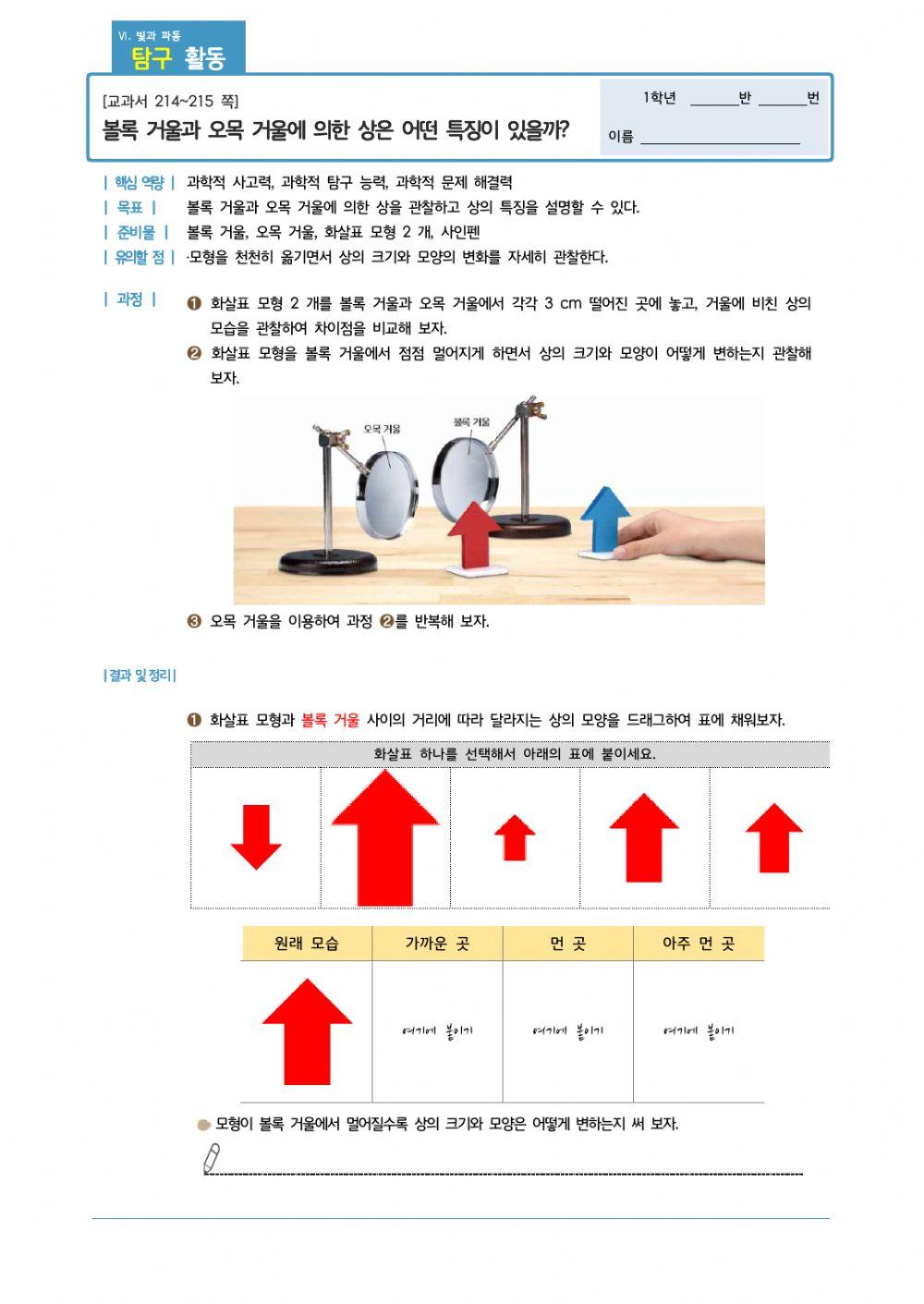 Ⅵ. 빛과 파동
탐구 활동

[교과서 214~215 쪽]
볼록 거울과 오목 거울에 의한 상은 어떤 특징이 있을까?

1학년 ______반 ______번
이름 ____________________

| 핵심 역량 | 과학적 사고력, 과학적 탐구 능력, 과학적 문제 해결력
| 목표 | 볼록 거울과 오목 거울에 의한 상을 관찰하고 상의 특징을 설명할 수 있다.
| 준비물 | 볼록 거울, 오목 거울, 화살표 모형 2 개, 사인펜
| 유의할 점 | ·모형을 천천히 옮기면서 상의 크기와 모양의 변화를 자세히 관찰한다.

| 과정 | ❶ 화살표 모형 2 개를 볼록 거울과 오목 거울에서 각각 3 cm 떨어진 곳에 놓고, 거울에 비친 상의 모습을 관찰하여 차이점을 비교해 보자.
❷ 화살표 모형을 볼록 거울에서 점점 멀어지게 하면서 상의 크기와 모양이 어떻게 변하는지 관찰해 보자.

오목 거울
볼록 거울

❸ 오목 거울을 이용하여 과정 ❷를 반복해 보자.

|결과 및 정리|

❶ 화살표 모형과 볼록 거울 사이의 거리에 따라 달라지는 상의 모양을 드래그하여 표에 채워보자.

화살표 하나를 선택해서 아래의 표에 붙이세요.

| 원래 모습 | 가까운 곳 | 먼 곳 | 아주 먼 곳 |
|---|---|---|---|
| | 여기에 붙이기 | 여기에 붙이기 | 여기에 붙이기 |

모형이 볼록 거울에서 멀어질수록 상의 크기와 모양은 어떻게 변하는지 써 보자.