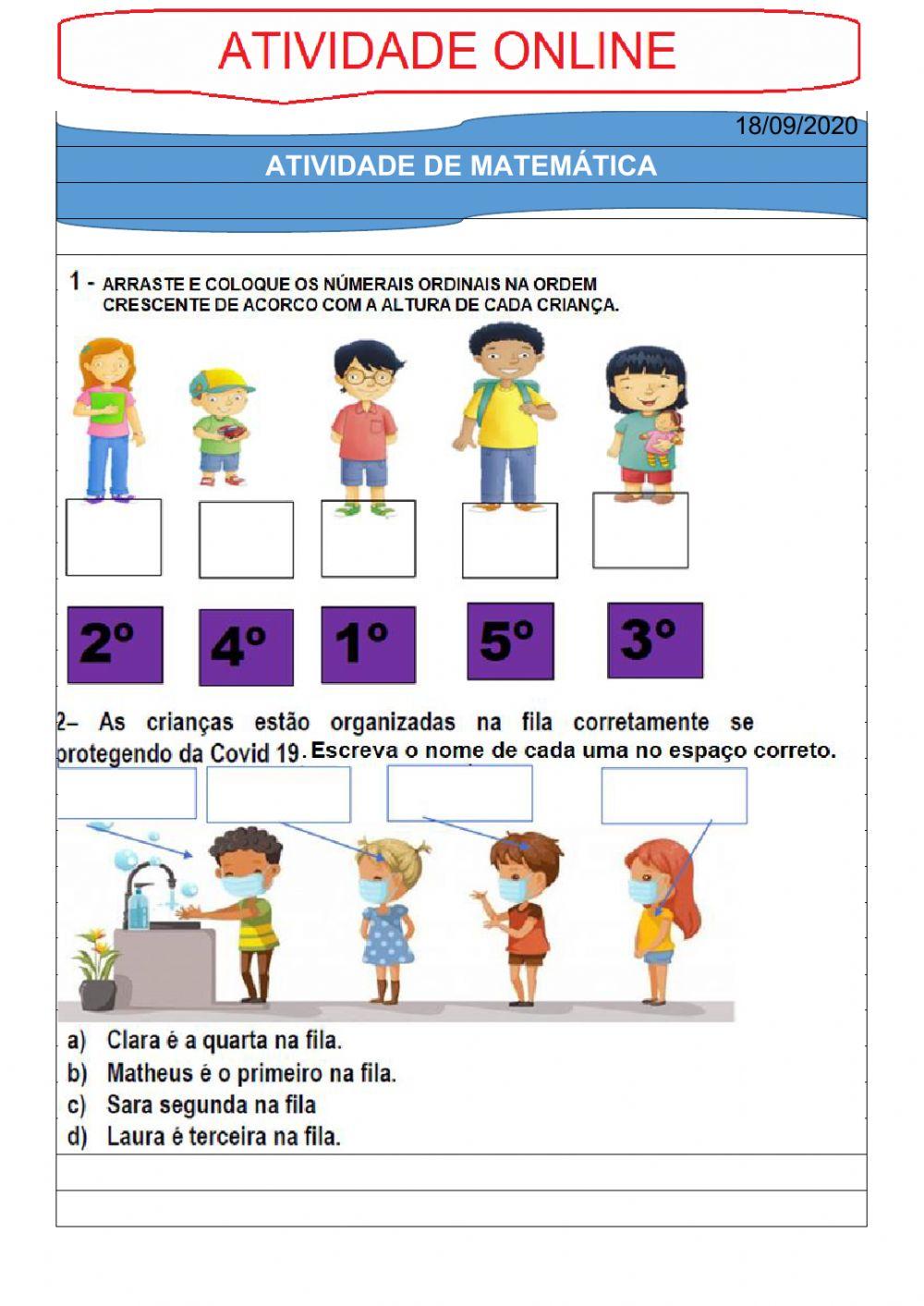 ATIVIDADE ONLINE

18/09/2020

ATIVIDADE DE MATEMÁTICA

1 - ARRASTE E COLOQUE OS NÚMERAIS ORDINAIS NA ORDEM CRESCENTE DE ACORCO COM A ALTURA DE CADA CRIANÇA.

2º 4º 1º 5º 3º

2– As crianças estão organizadas na fila corretamente se protegendo da Covid 19. Escreva o nome de cada uma no espaço correto.

a) Clara é a quarta na fila.
b) Matheus é o primeiro na fila.
c) Sara segunda na fila
d) Laura é terceira na fila.